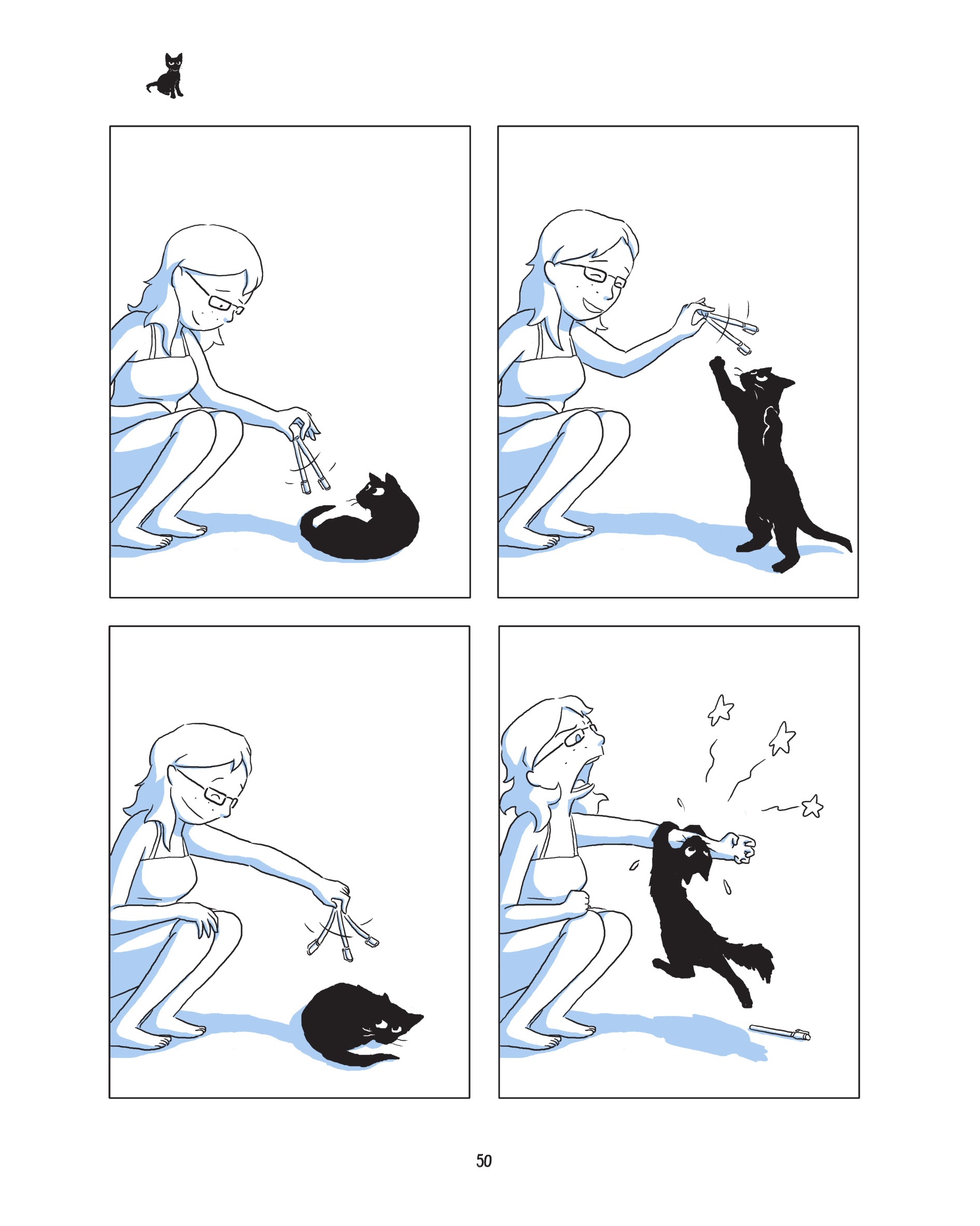 50