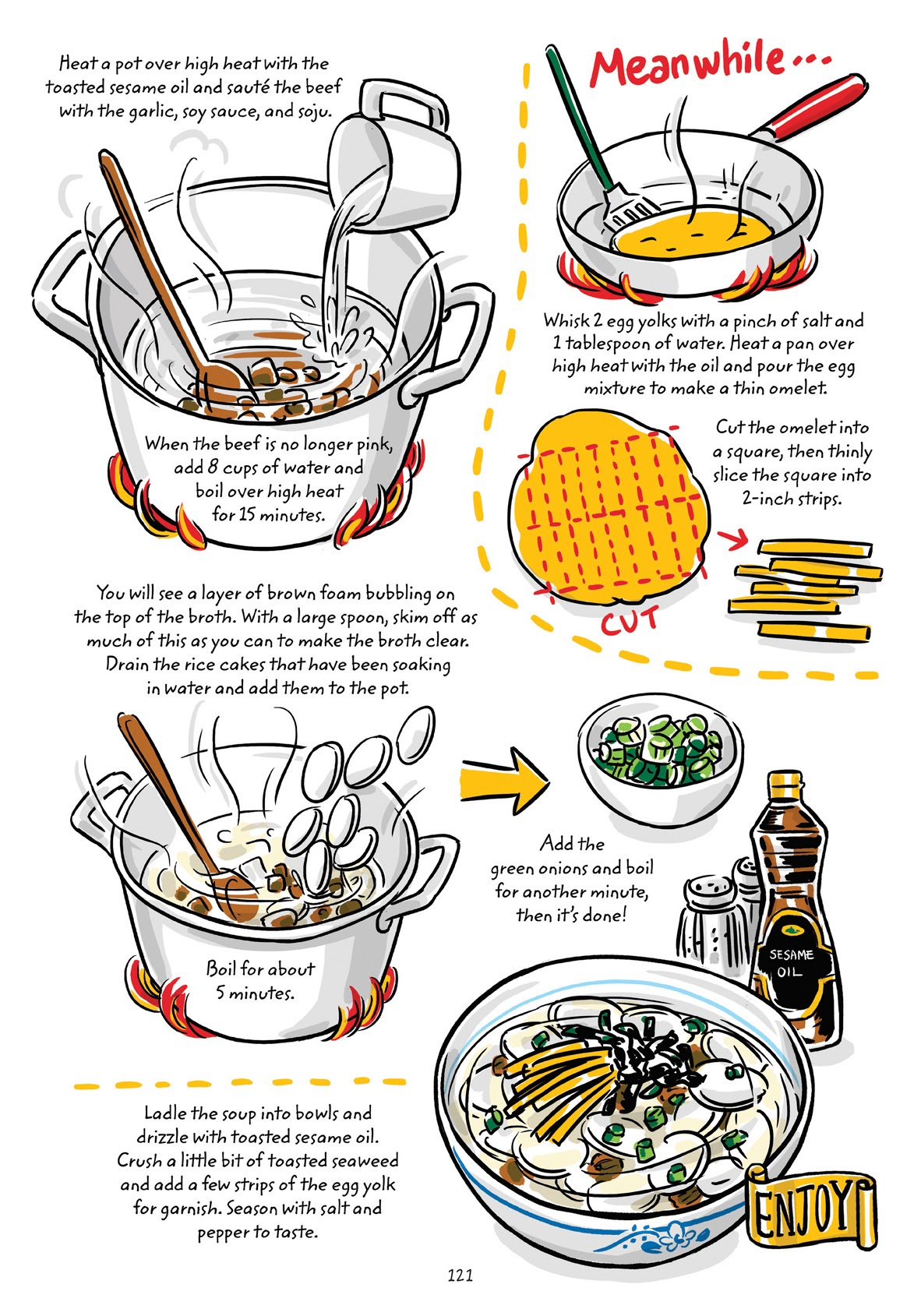 Heat a pot over high heat with the toasted sesame oil and sauté the beef with the garlic, soy sauce, and soju.

When the beef is no longer pink, add 8 cups of water and boil over high heat for 15 minutes.

Meanwhile...

Whisk 2 egg yolks with a pinch of salt and 1 tablespoon of water. Heat a pan over high heat with the oil and pour the egg mixture to make a thin omelet.

Cut the omelet into a square, then thinly slice the square into 2-inch strips.

CUT

You will see a layer of brown foam bubbling on the top of the broth. With a large spoon, skim off as much of this as you can to make the broth clear. Drain the rice cakes that have been soaking in water and add them to the pot.

Boil for about 5 minutes.

Add the green onions and boil for another minute, then it's done!

SESAME OIL

Ladle the soup into bowls and drizzle with toasted sesame oil. Crush a little bit of toasted seaweed and add a few strips of the egg yolk for garnish. Season with salt and pepper to taste.

ENJOY

121