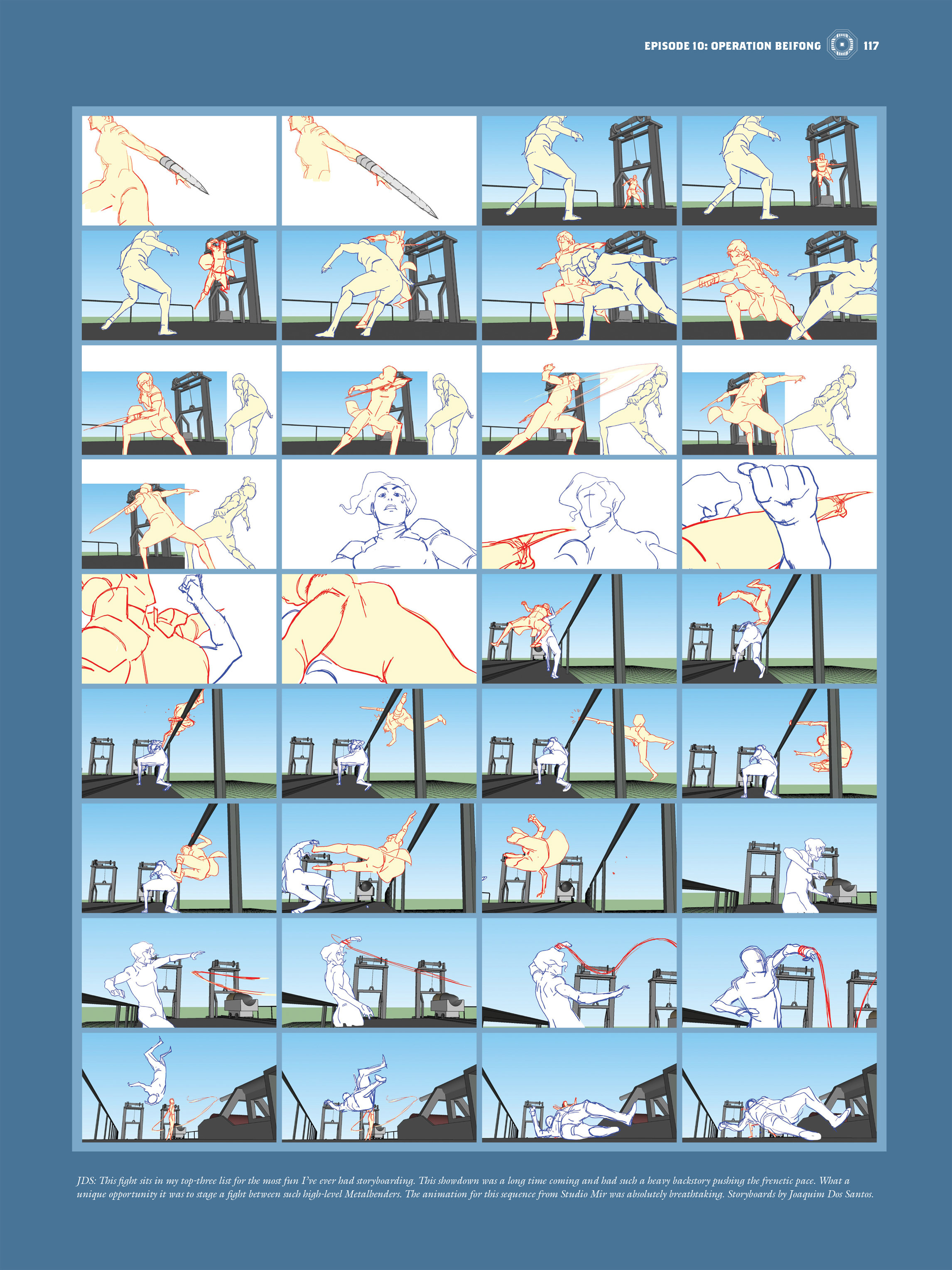 EPISODE 10: OPERATION BEIFONG 117

JDS: This fight sits in my top-three list for the most fun I've ever had storyboarding. This showdown was a long time coming and had such a heavy backstory pushing the frenetic pace. What a unique opportunity it was to stage a fight between such high-level Metalbenders. The animation for this sequence from Studio Mir was absolutely breathtaking. Storyboards by Joaquim Dos Santos.