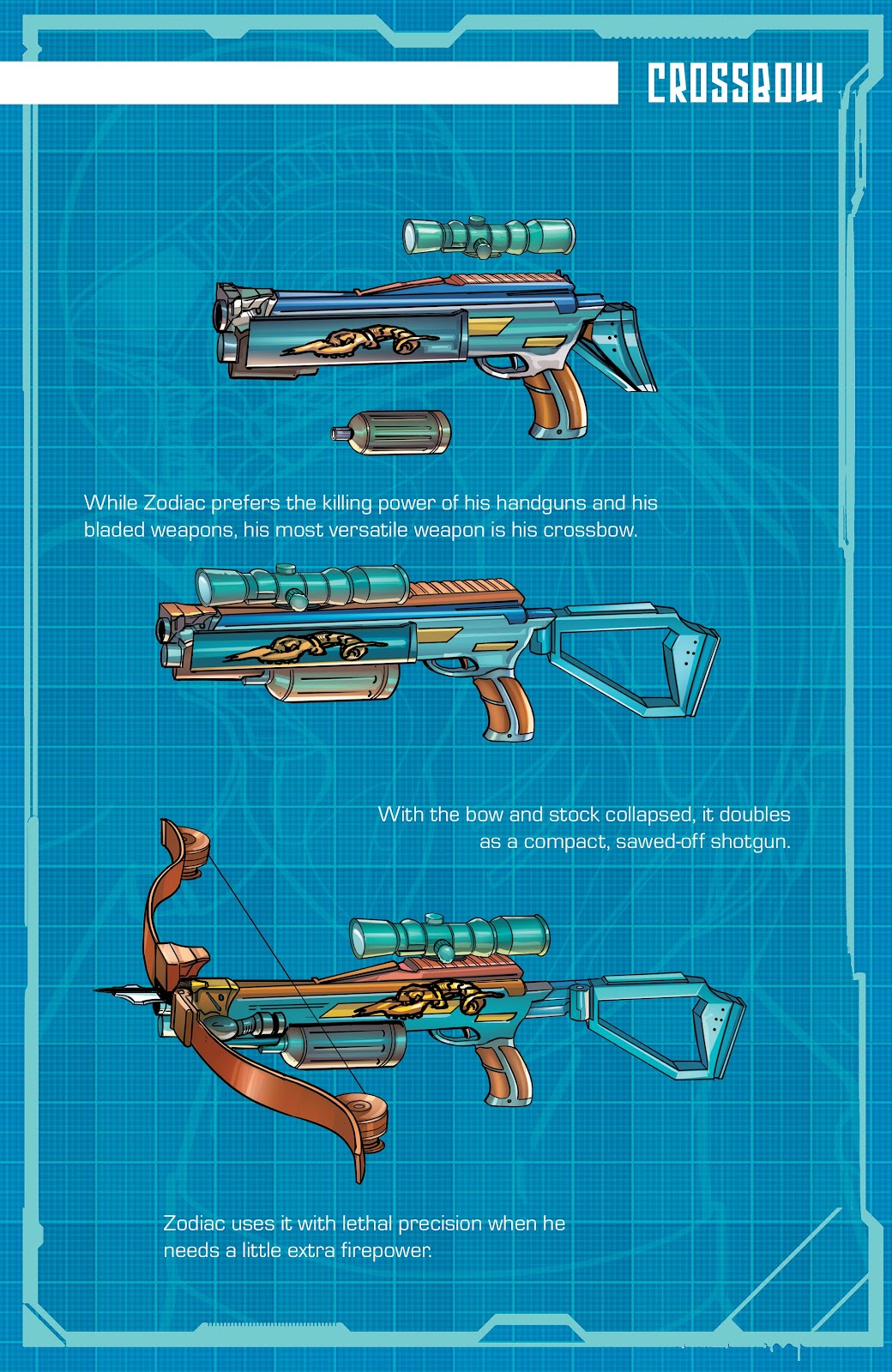 CROSSBOW

While Zodiac prefers the killing power of his handguns and his bladed weapons, his most versatile weapon is his crossbow.

With the bow and stock collapsed, it doubles as a compact, sawed-off shotgun.

Zodiac uses it with lethal precision when he needs a little extra firepower.