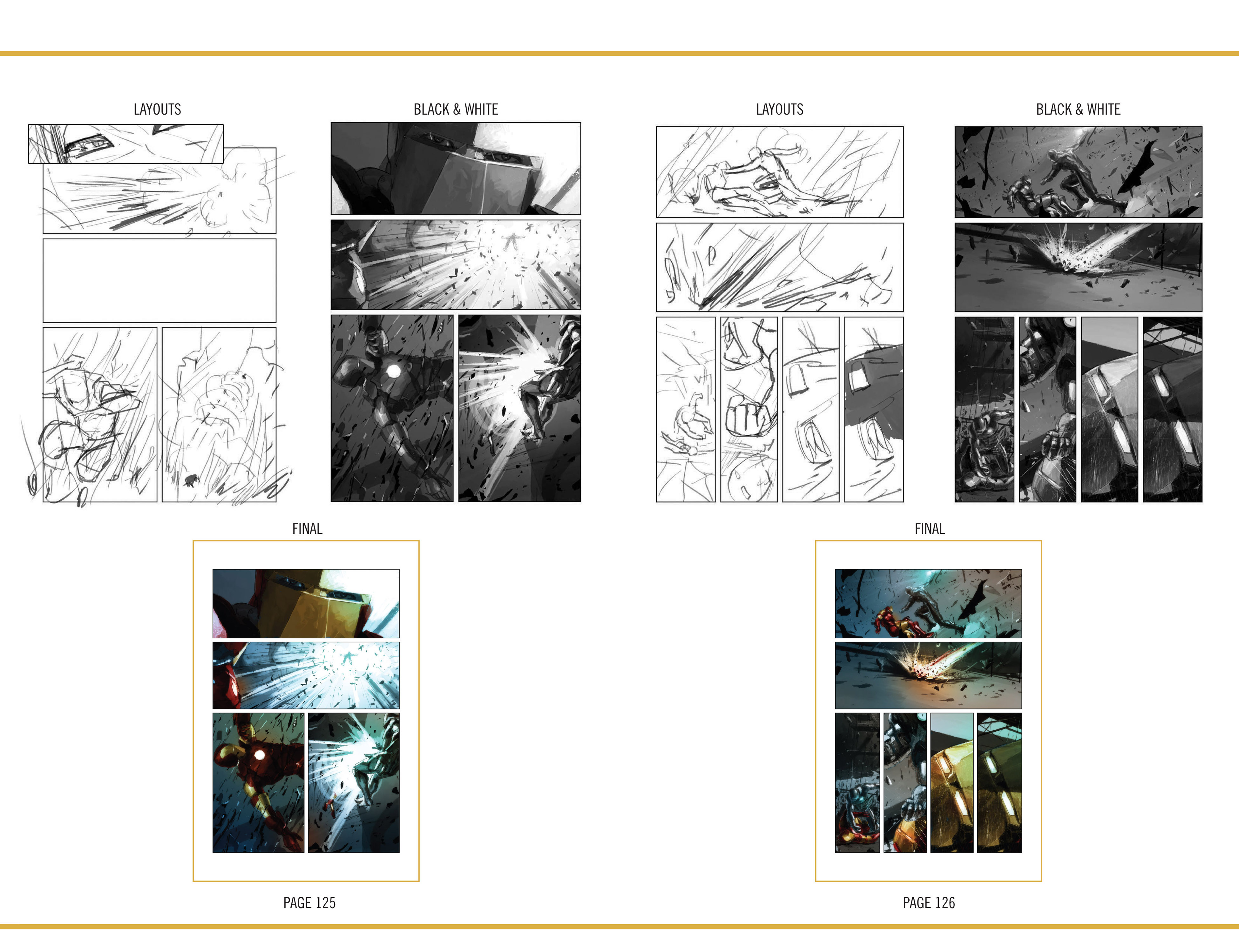 LAYOUTS

BLACK & WHITE

FINAL

PAGE 125

LAYOUTS

BLACK & WHITE

FINAL

PAGE 126