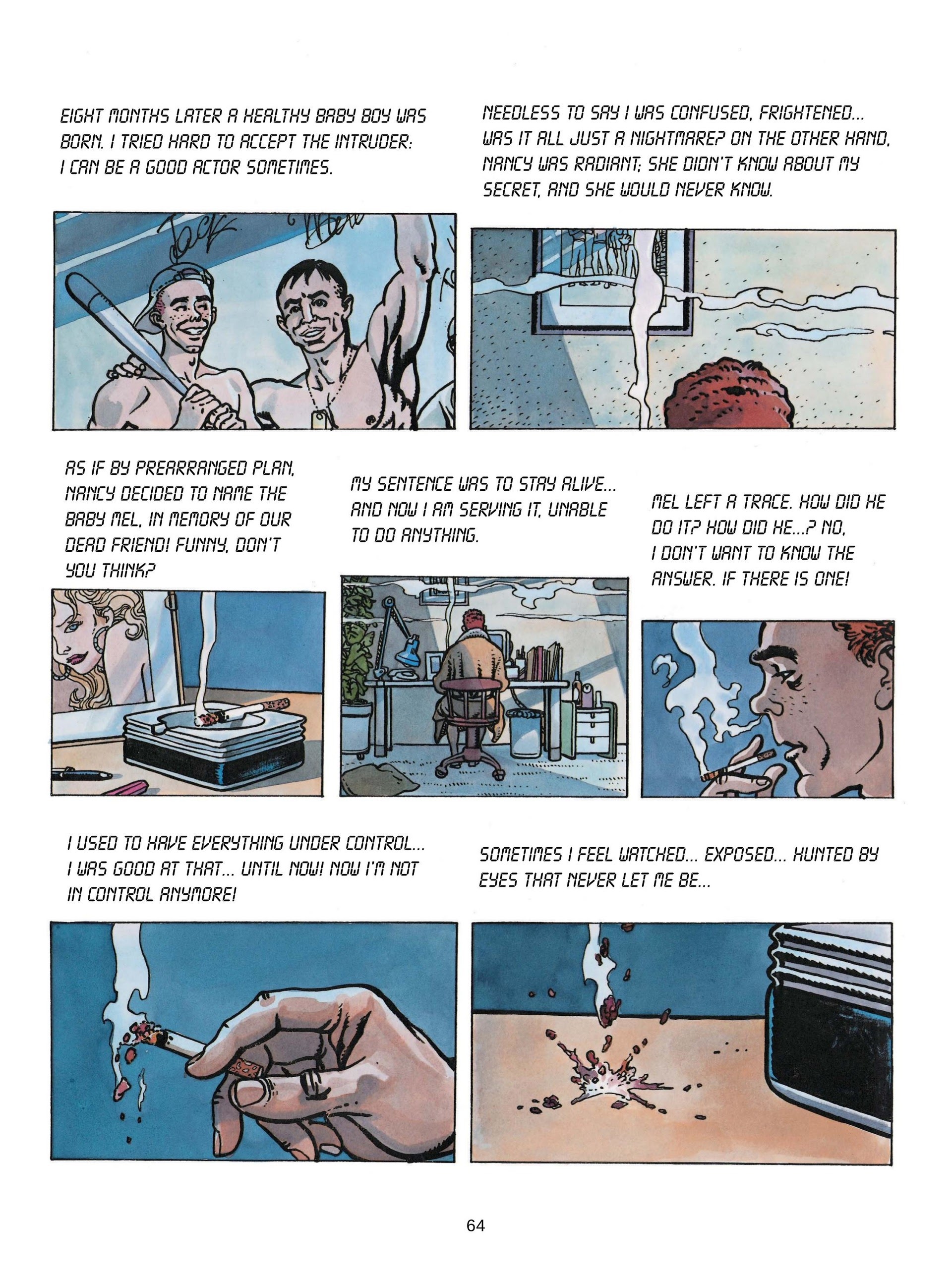 EIGHT MONTHS LATER A HEALTHY BABY BOY WAS BORN. I TRIED HARD TO ACCEPT THE INTRUDER: I CAN BE A GOOD ACTOR SOMETIMES.

Jack

NEEDLESS TO SAY I WAS CONFUSED, FRIGHTENED... WAS IT ALL JUST A NIGHTMARE? ON THE OTHER HAND, NANCY WAS RADIANT; SHE DIDN'T KNOW ABOUT MY SECRET, AND SHE WOULD NEVER KNOW.

AS IF BY PREARRANGED PLAN, NANCY DECIDED TO NAME THE BABY MEL, IN MEMORY OF OUR DEAD FRIEND! FUNNY, DON'T YOU THINK?

MY SENTENCE WAS TO STAY ALIVE... AND NOW I AM SERVING IT, UNABLE TO DO ANYTHING.

MEL LEFT A TRACE. HOW DID HE DO IT? HOW DID HE...? NO, I DON'T WANT TO KNOW THE ANSWER. IF THERE IS ONE!

I USED TO HAVE EVERYTHING UNDER CONTROL... I WAS GOOD AT THAT... UNTIL NOW! NOW I'M NOT IN CONTROL ANYMORE!

SOMETIMES I FEEL WATCHED... EXPOSED... HUNTED BY EYES THAT NEVER LET ME BE...

64