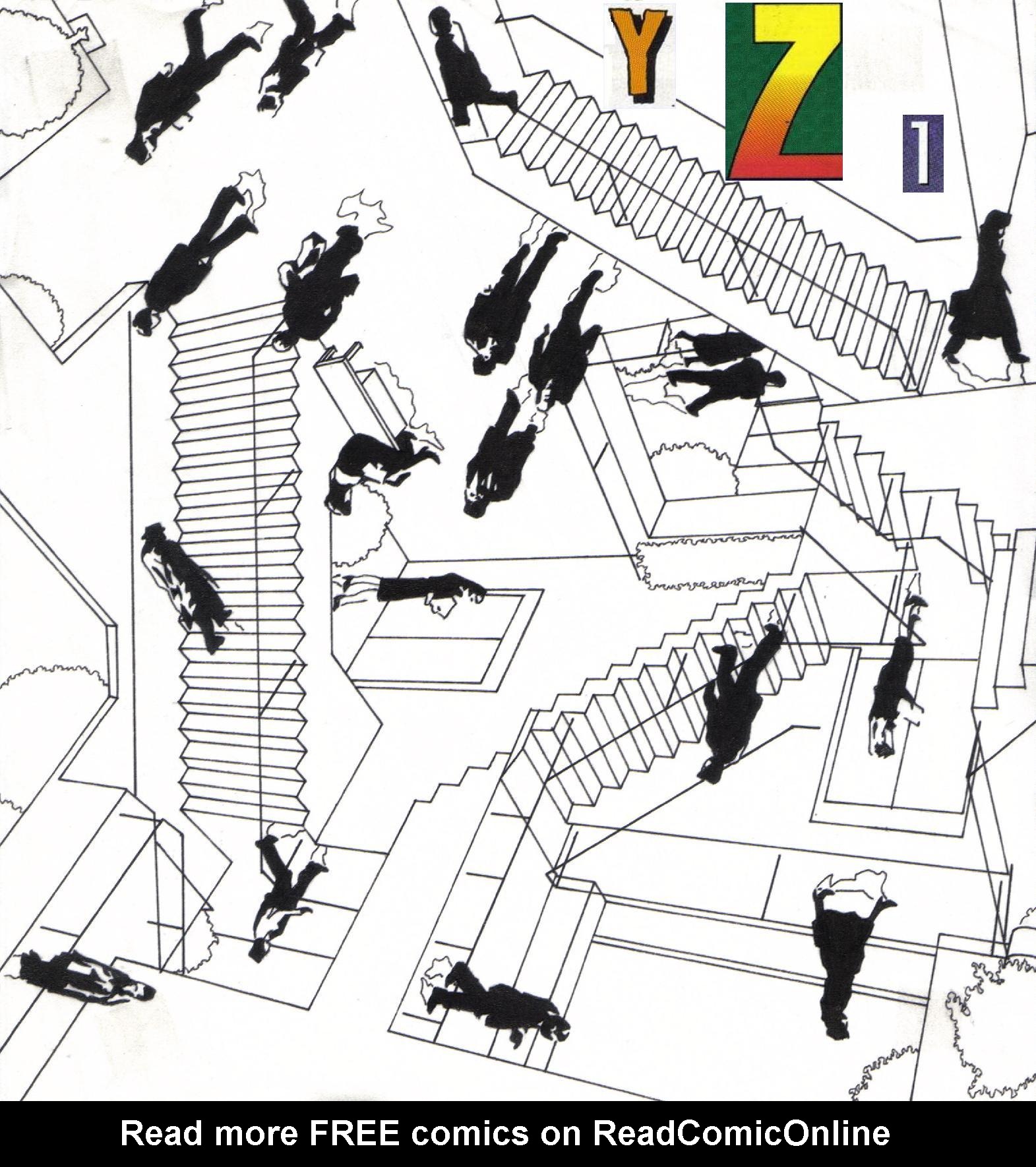 Y Z 1

Read more FREE comics on ReadComicOnline