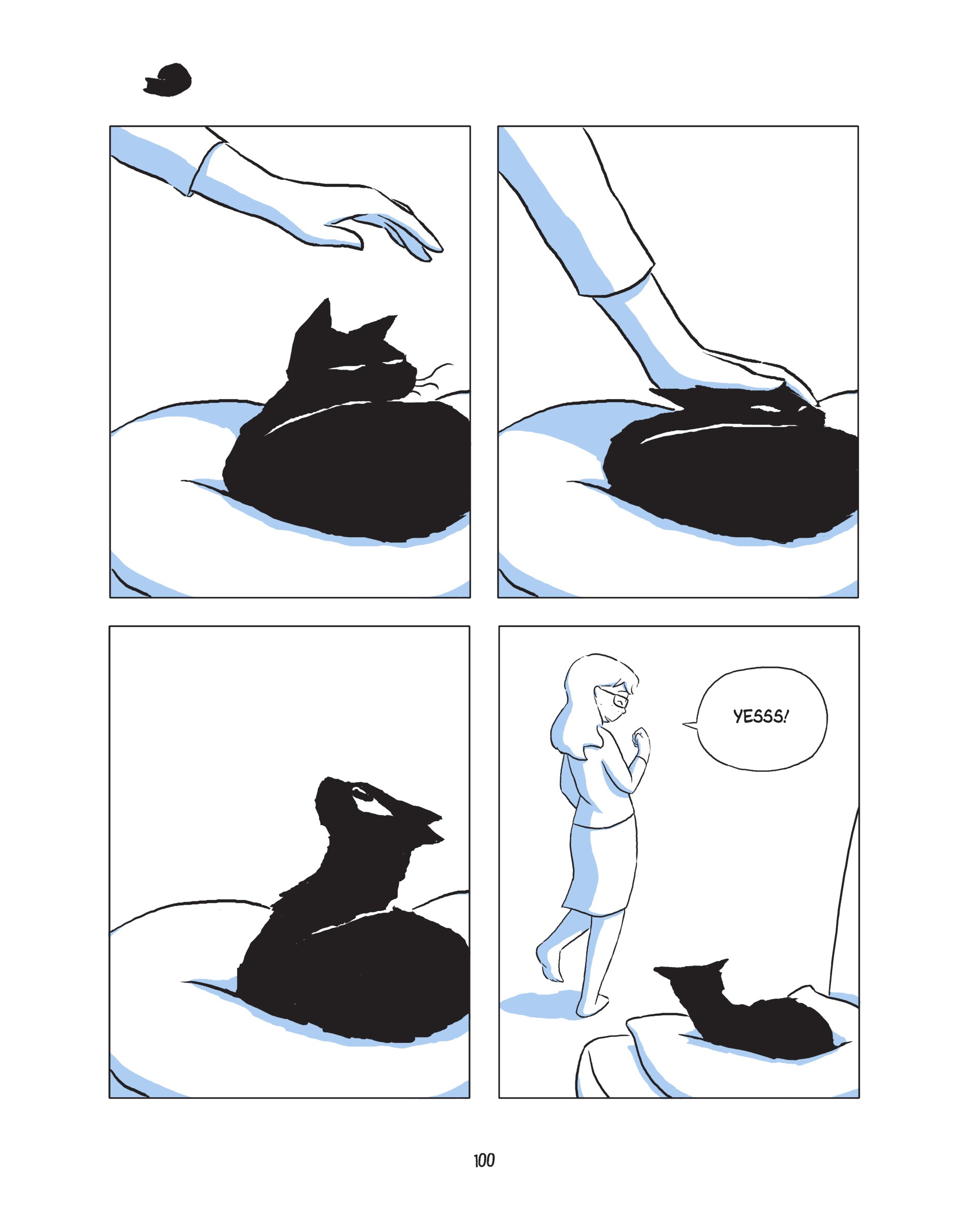 YESSS!

100