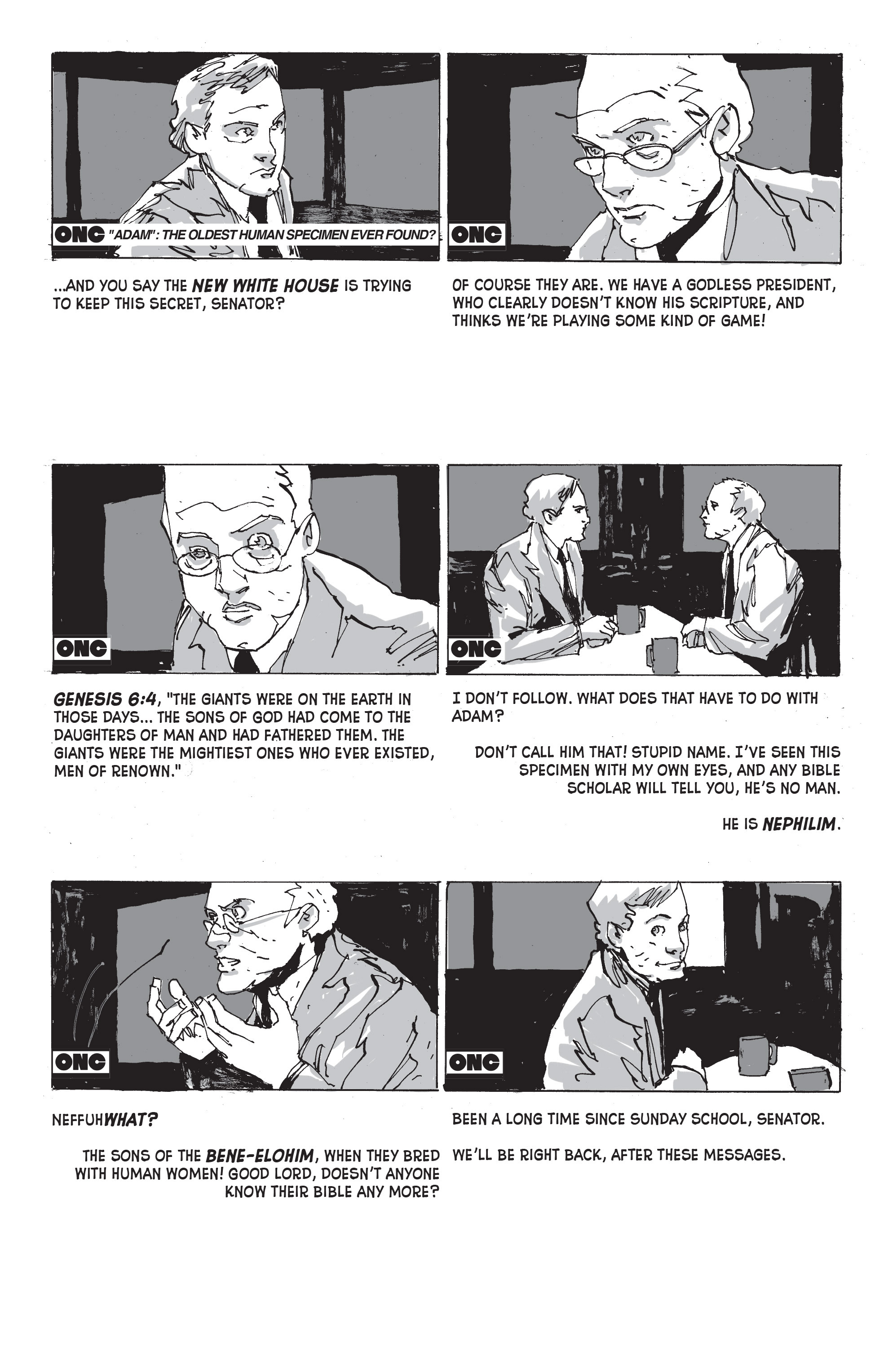 ONC "ADAM": THE OLDEST HUMAN SPECIMEN EVER FOUND?

...AND YOU SAY THE NEW WHITE HOUSE IS TRYING TO KEEP THIS SECRET, SENATOR?

ONC

OF COURSE THEY ARE. WE HAVE A GODLESS PRESIDENT, WHO CLEARLY DOESN'T KNOW HIS SCRIPTURE, AND THINKS WE'RE PLAYING SOME KIND OF GAME!

ONC

GENESIS 6:4, "THE GIANTS WERE ON THE EARTH IN THOSE DAYS... THE SONS OF GOD HAD COME TO THE DAUGHTERS OF MAN AND HAD FATHERED THEM. THE GIANTS WERE THE MIGHTIEST ONES WHO EVER EXISTED, MEN OF RENOWN."

ONC

I DON'T FOLLOW. WHAT DOES THAT HAVE TO DO WITH ADAM?

DON'T CALL HIM THAT! STUPID NAME. I'VE SEEN THIS SPECIMEN WITH MY OWN EYES, AND ANY BIBLE SCHOLAR WILL TELL YOU, HE'S NO MAN.

HE IS NEPHILIM.

ONC

NEFFUHWHAT?

THE SONS OF THE BENE-ELOHIM, WHEN THEY BRED WITH HUMAN WOMEN! GOOD LORD, DOESN'T ANYONE KNOW THEIR BIBLE ANY MORE?

ONC

BEEN A LONG TIME SINCE SUNDAY SCHOOL, SENATOR.

WE'LL BE RIGHT BACK, AFTER THESE MESSAGES.