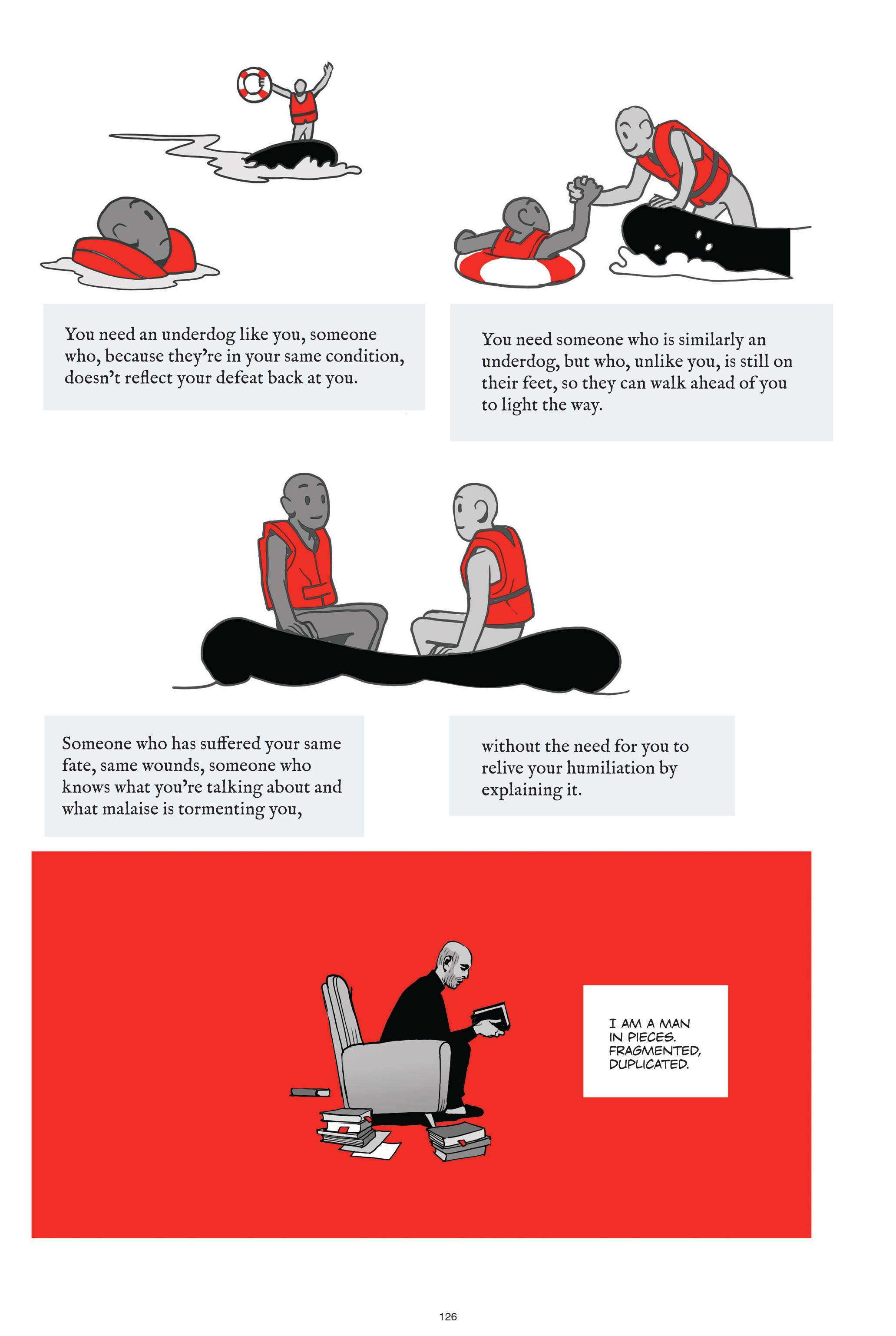 You need an underdog like you, someone who, because they're in your same condition, doesn't reflect your defeat back at you.

You need someone who is similarly an underdog, but who, unlike you, is still on their feet, so they can walk ahead of you to light the way.

Someone who has suffered your same fate, same wounds, someone who knows what you're talking about and what malaise is tormenting you,

without the need for you to relive your humiliation by explaining it.

I AM A MAN IN PIECES. FRAGMENTED, DUPLICATED.

126