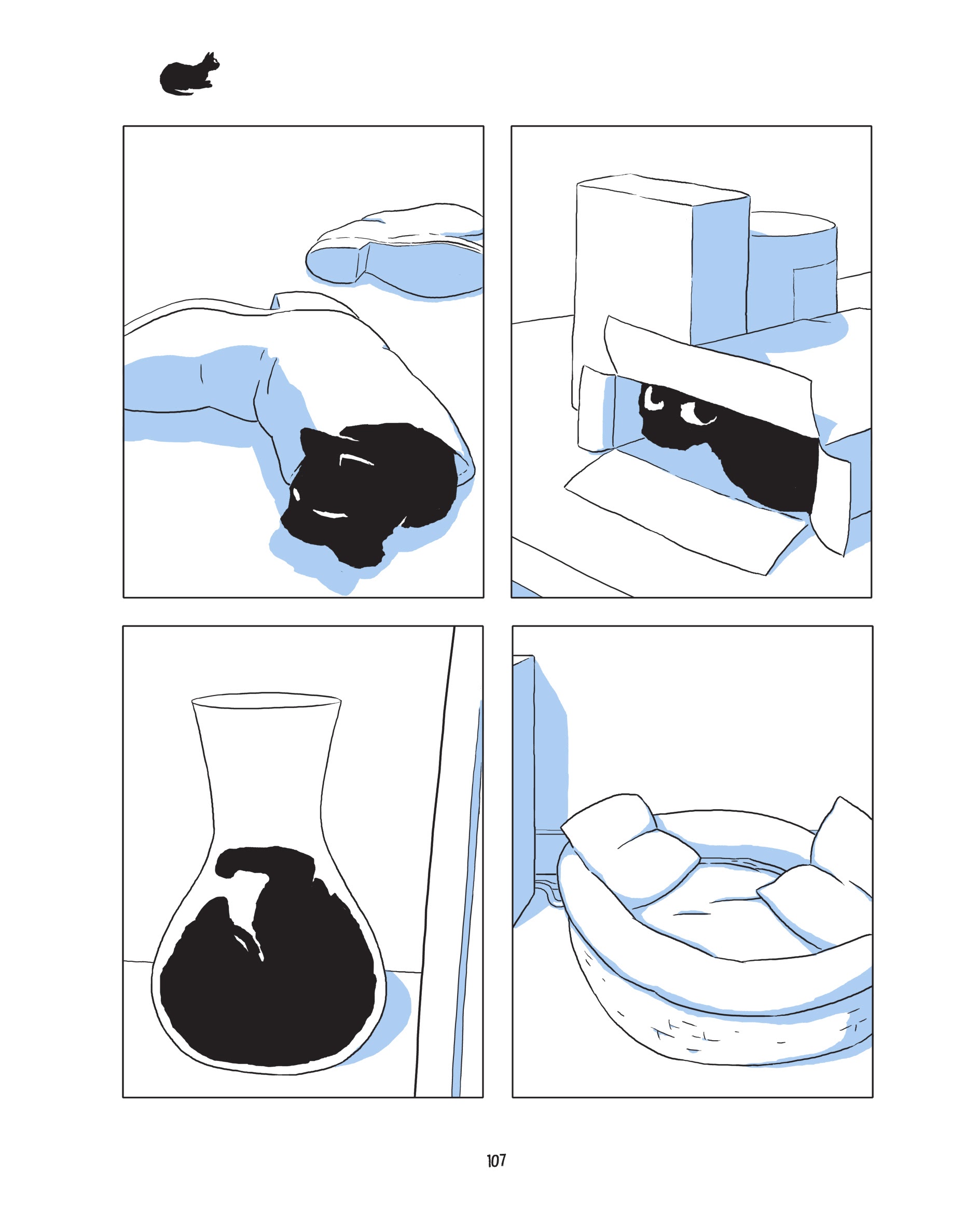 107