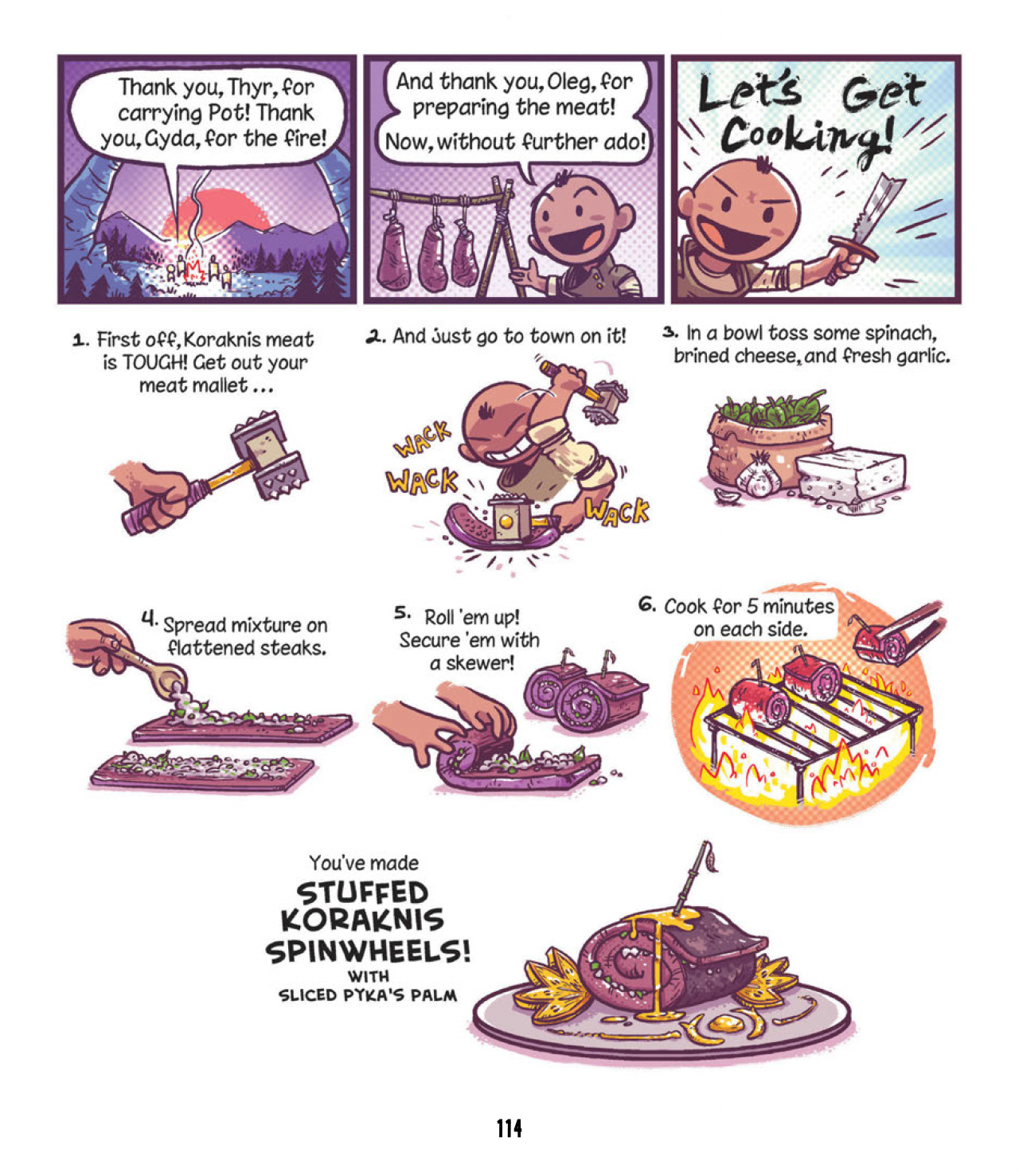 Thank you, Thyr, for carrying Pot! Thank you, Gyda, for the fire!

And thank you, Oleg, for preparing the meat!

Now, without further ado!

Let's Get Cooking!

1. First off, Koraknis meat is TOUGH! Get out your meat mallet ...

2. And just go to town on it!

WACK
WACK
WACK

3. In a bowl toss some spinach, brined cheese, and fresh garlic.

4. Spread mixture on flattened steaks.

5. Roll 'em up! Secure 'em with a skewer!

6. Cook for 5 minutes on each side.

You've made
STUFFED KORAKNIS SPINWHEELS!
WITH
SLICED PYKA'S PALM

114