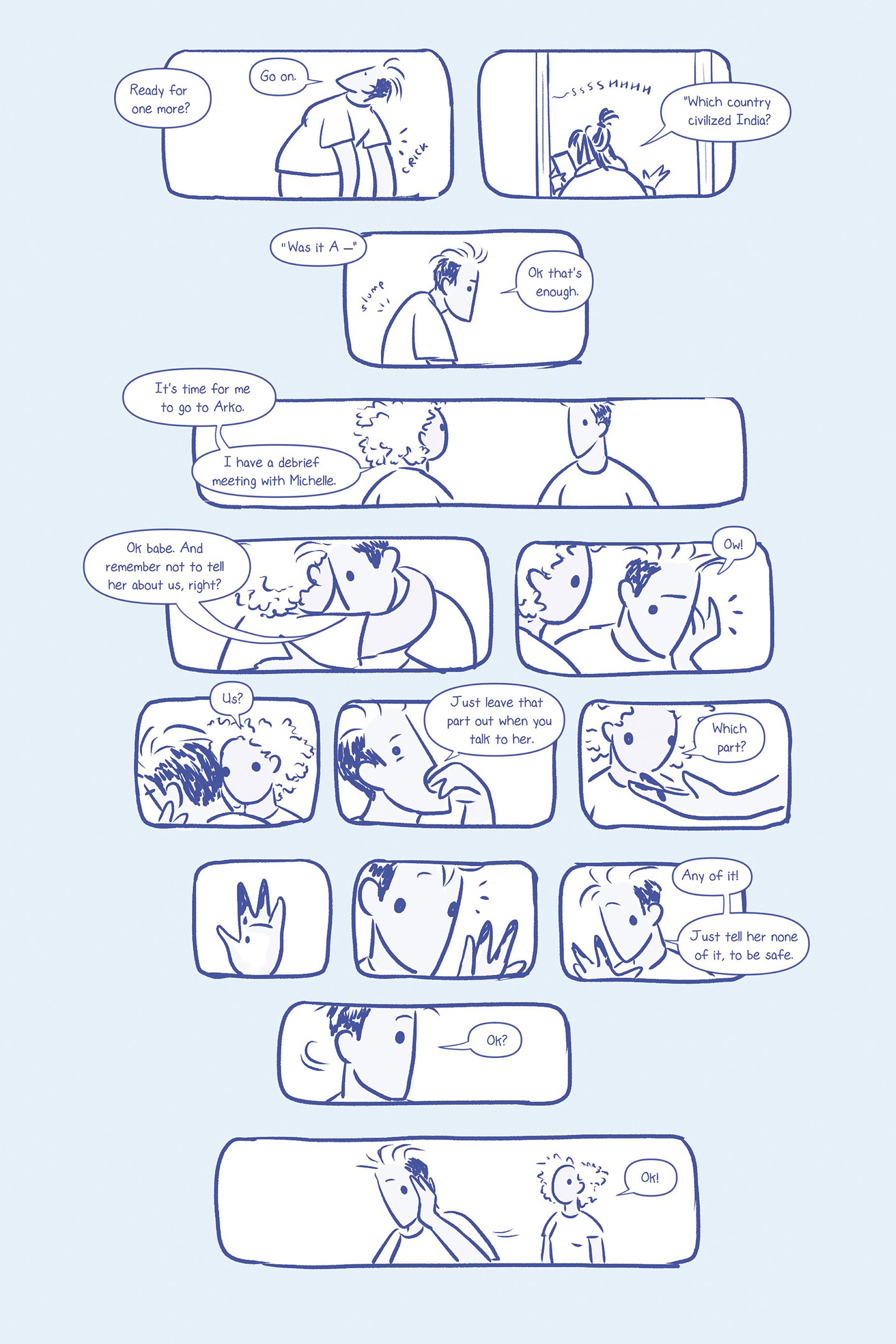 Ready for one more?

Go on.

CRICK

~SSSSHHHH

"Which country civilized India?

"Was it A —"

slump

Ok that's enough.

It's time for me to go to Arko.

I have a debrief meeting with Michelle.

Ok babe. And remember not to tell her about us, right?

Ow!

Us?

Just leave that part out when you talk to her.

Which part?

Any of it!

Just tell her none of it, to be safe.

Ok?

Ok!