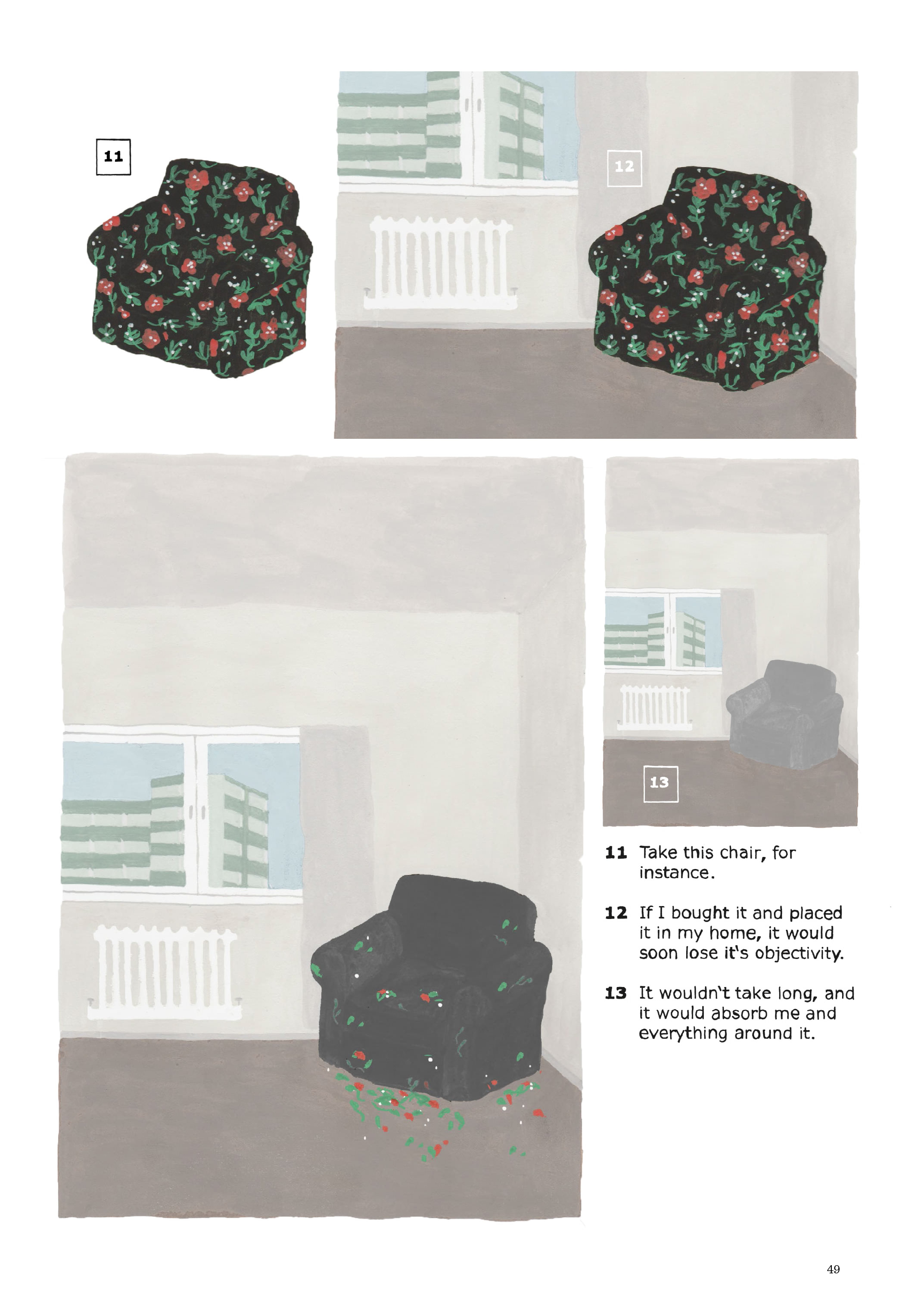 11

12

13

11 Take this chair, for instance.

12 If I bought it and placed it in my home, it would soon lose it's objectivity.

13 It wouldn't take long, and it would absorb me and everything around it.

49