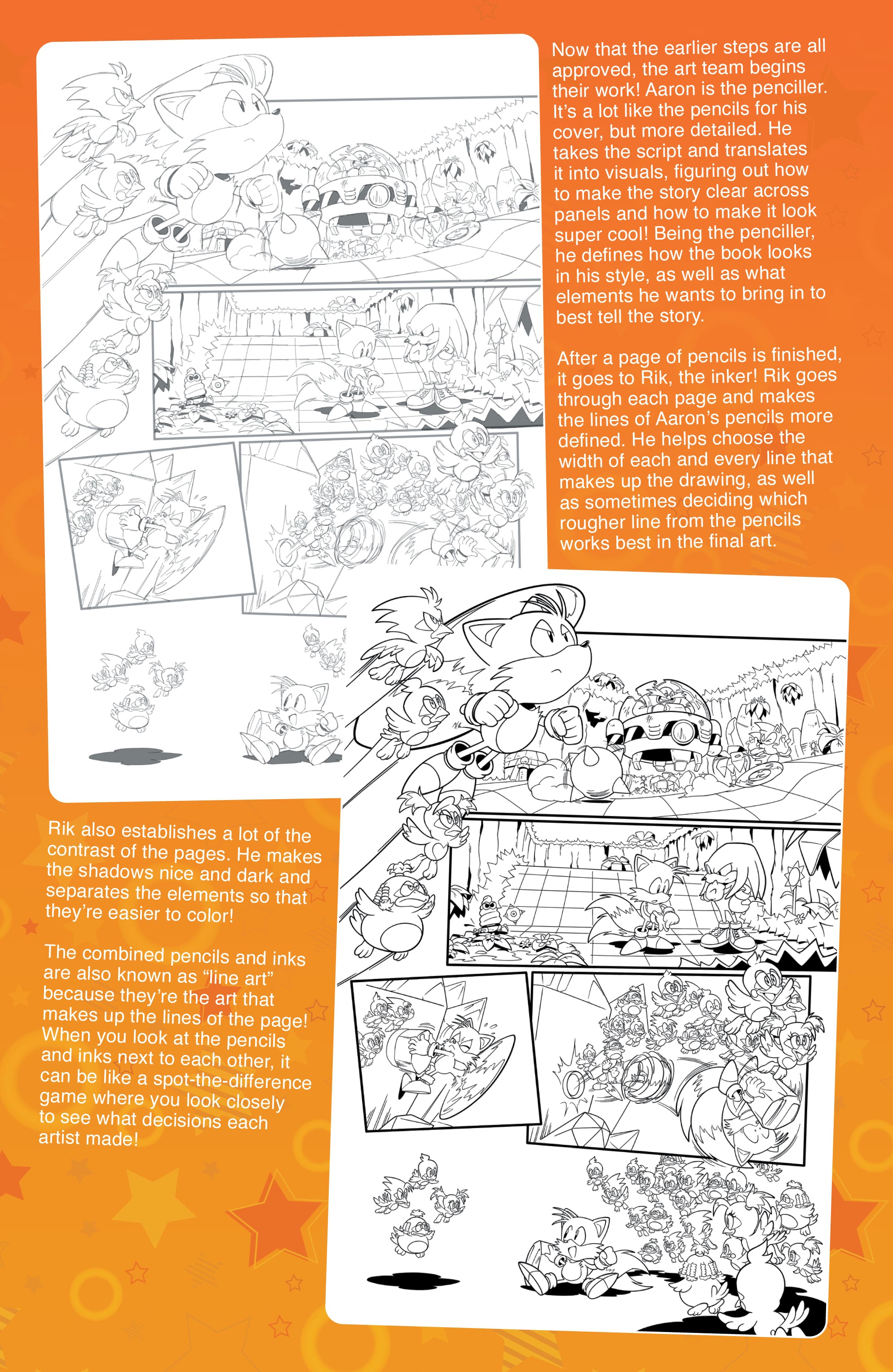 Now that the earlier steps are all approved, the art team begins their work! Aaron is the penciller. It's a lot like the pencils for his cover, but more detailed. He takes the script and translates it into visuals, figuring out how to make the story clear across panels and how to make it look super cool! Being the penciller, he defines how the book looks in his style, as well as what elements he wants to bring in to best tell the story.

After a page of pencils is finished, it goes to Rik, the inker! Rik goes through each page and makes the lines of Aaron's pencils more defined. He helps choose the width of each and every line that makes up the drawing, as well as sometimes deciding which rougher line from the pencils works best in the final art.

Rik also establishes a lot of the contrast of the pages. He makes the shadows nice and dark and separates the elements so that they're easier to color!

The combined pencils and inks are also known as "line art" because they're the art that makes up the lines of the page! When you look at the pencils and inks next to each other, it can be like a spot-the-difference game where you look closely to see what decisions each artist made!