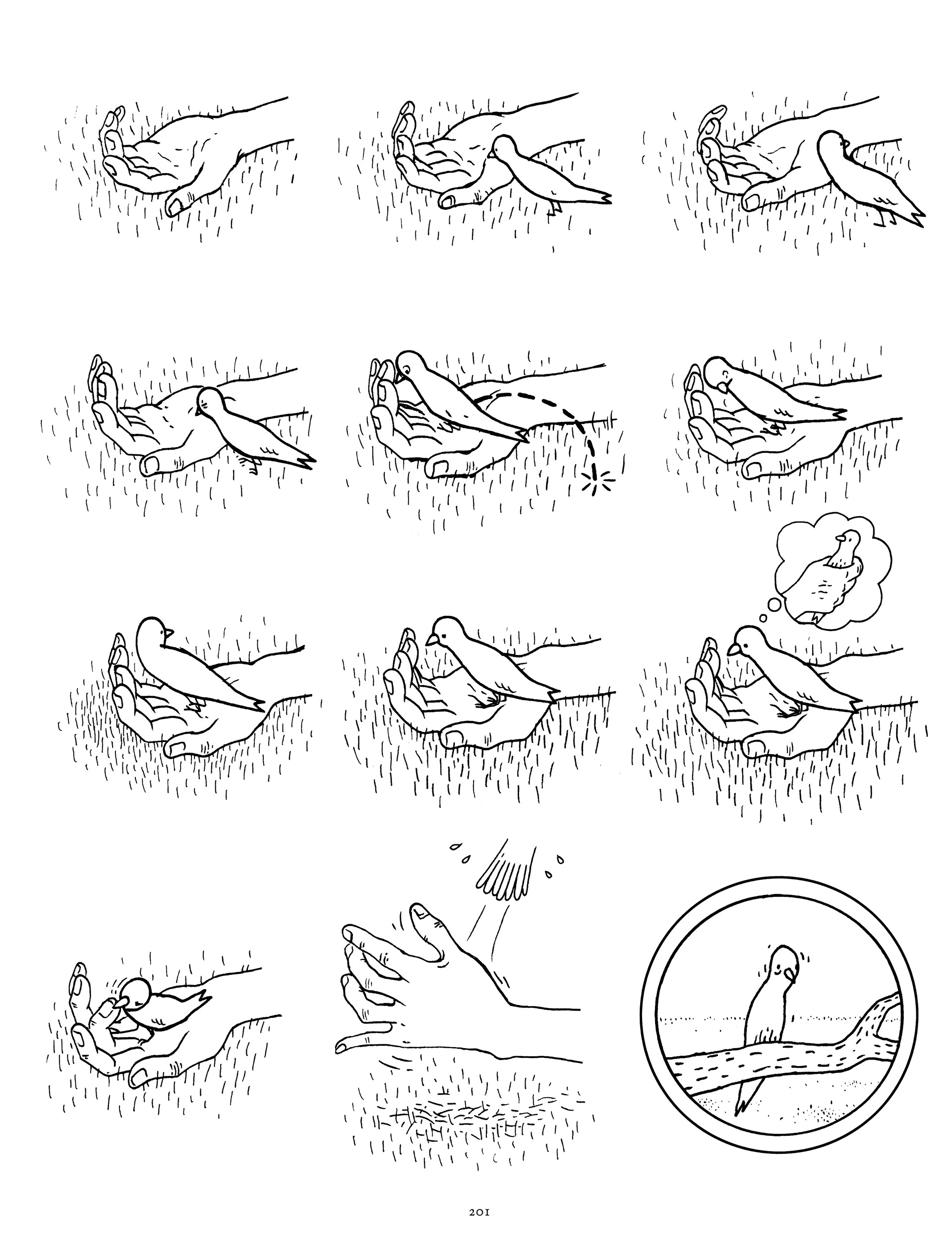 201