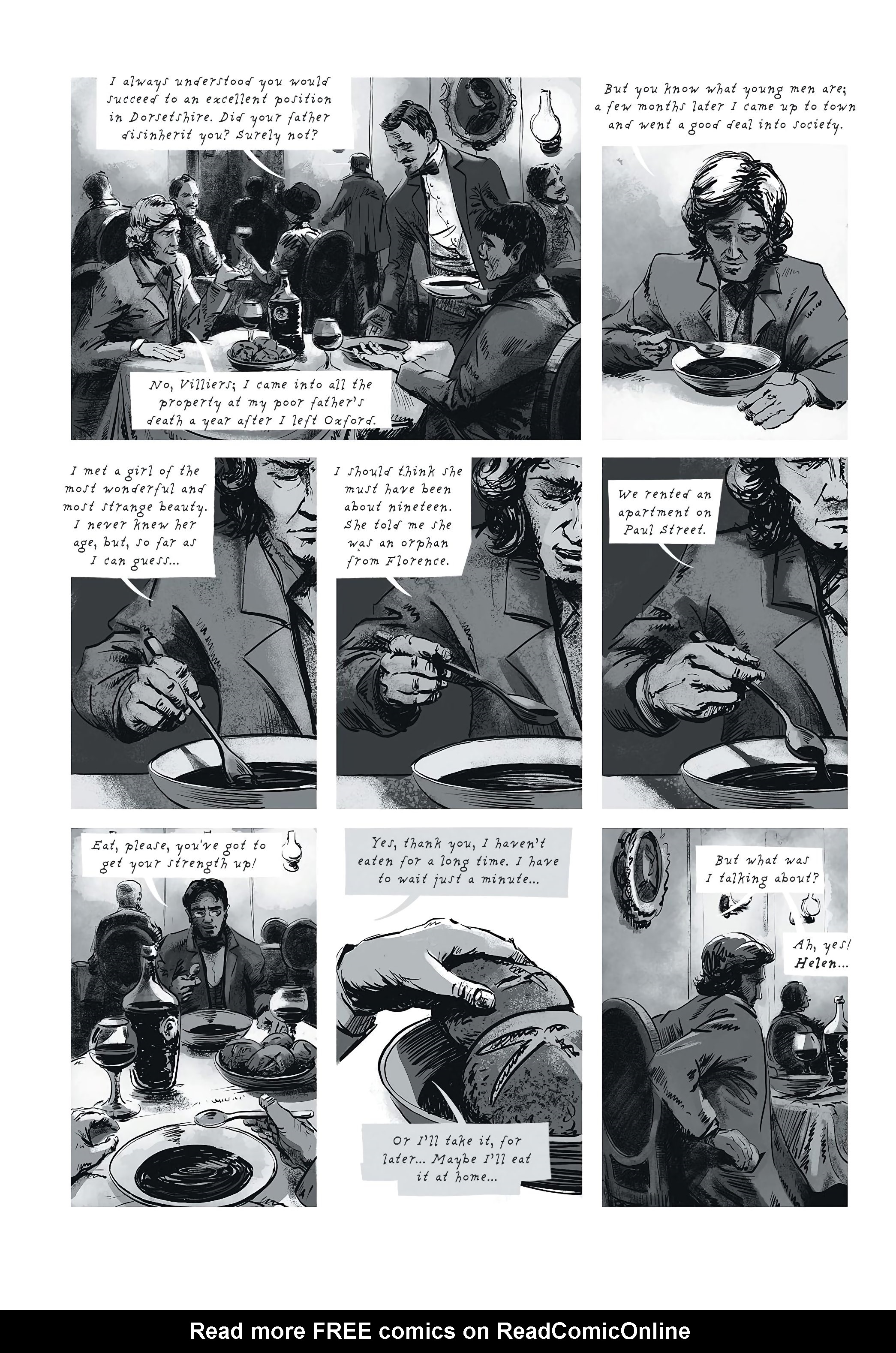 I always understood you would succeed to an excellent position in Dorsetshire. Did your father disinherit you? Surely not?

No, Villiers; I came into all the property at my poor father's death a year after I left Oxford.

But you know what young men are; a few months later I came up to town and went a good deal into society.

I met a girl of the most wonderful and most strange beauty. I never knew her age, but, so far as I can guess...

I should think she must have been about nineteen. She told me she was an orphan from Florence.

We rented an apartment on Paul Street.

Eat, please, you've got to get your strength up!

Yes, thank you, I haven't eaten for a long time. I have to wait just a minute...

Or I'll take it, for later... Maybe I'll eat it at home...

But what was I talking about?

Ah, yes! Helen...

Read more FREE comics on ReadComicOnline