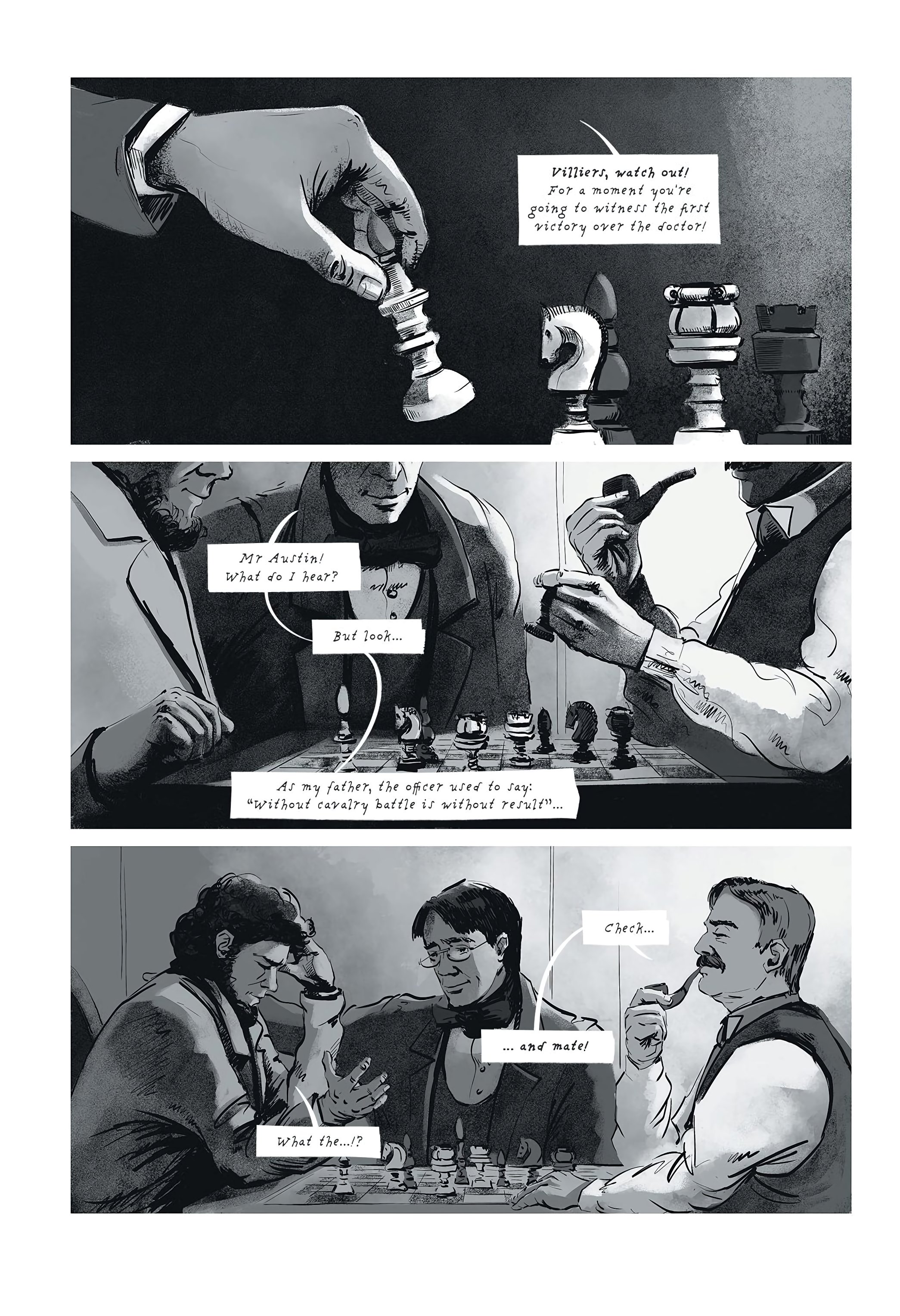 Villiers, watch out! For a moment you're going to witness the first victory over the doctor!

Mr Austin! What do I hear?

But look...

As my father, the officer used to say: "Without cavalry battle is without result"...

Check...

... and mate!

What the...!?