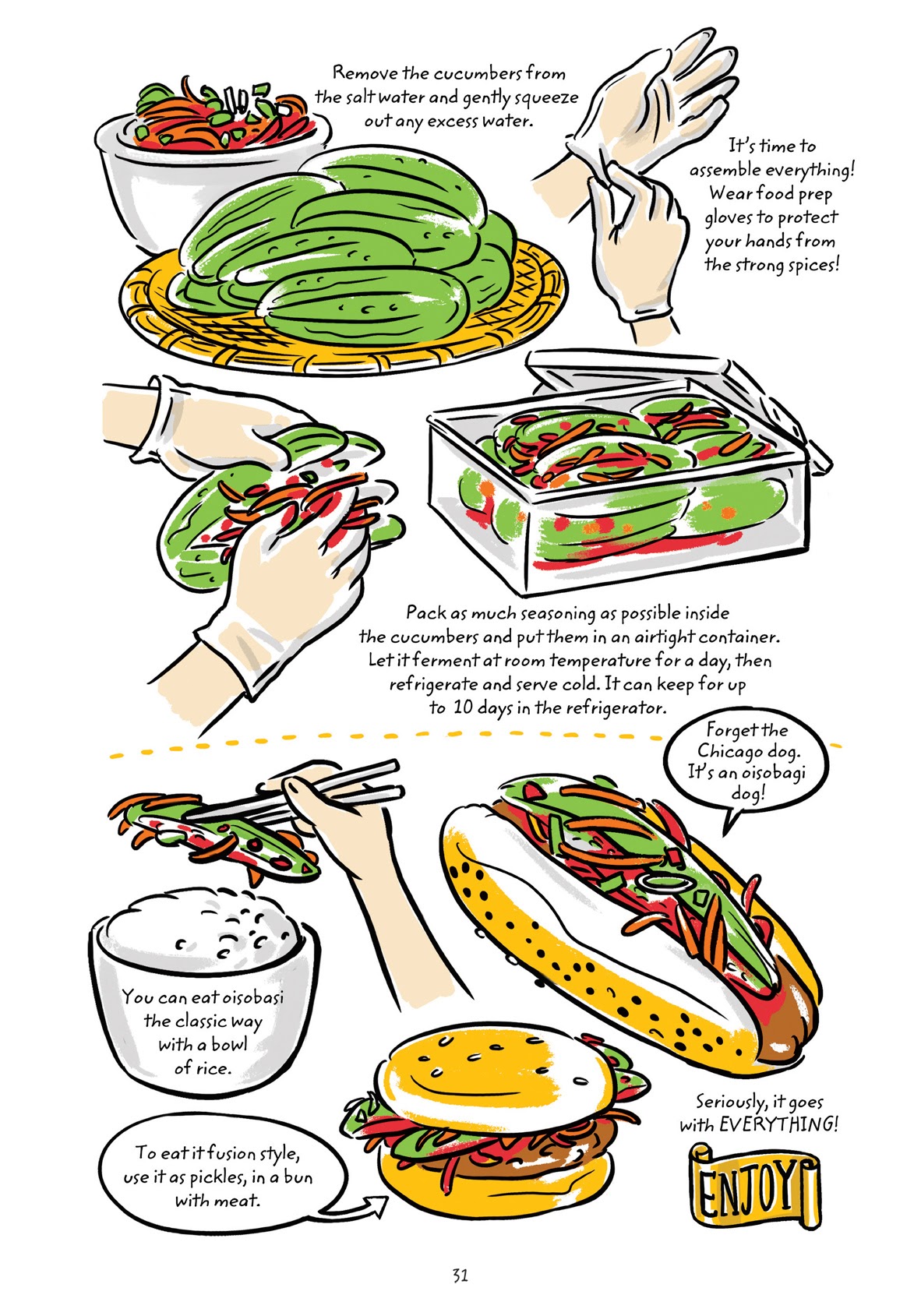 Remove the cucumbers from the salt water and gently squeeze out any excess water.

It's time to assemble everything! Wear food prep gloves to protect your hands from the strong spices!

Pack as much seasoning as possible inside the cucumbers and put them in an airtight container. Let it ferment at room temperature for a day, then refrigerate and serve cold. It can keep for up to 10 days in the refrigerator.

Forget the Chicago dog. It's an oisobagi dog!

You can eat oisobasi the classic way with a bowl of rice.

To eat it fusion style, use it as pickles, in a bun with meat.

Seriously, it goes with EVERYTHING!

ENJOY

31