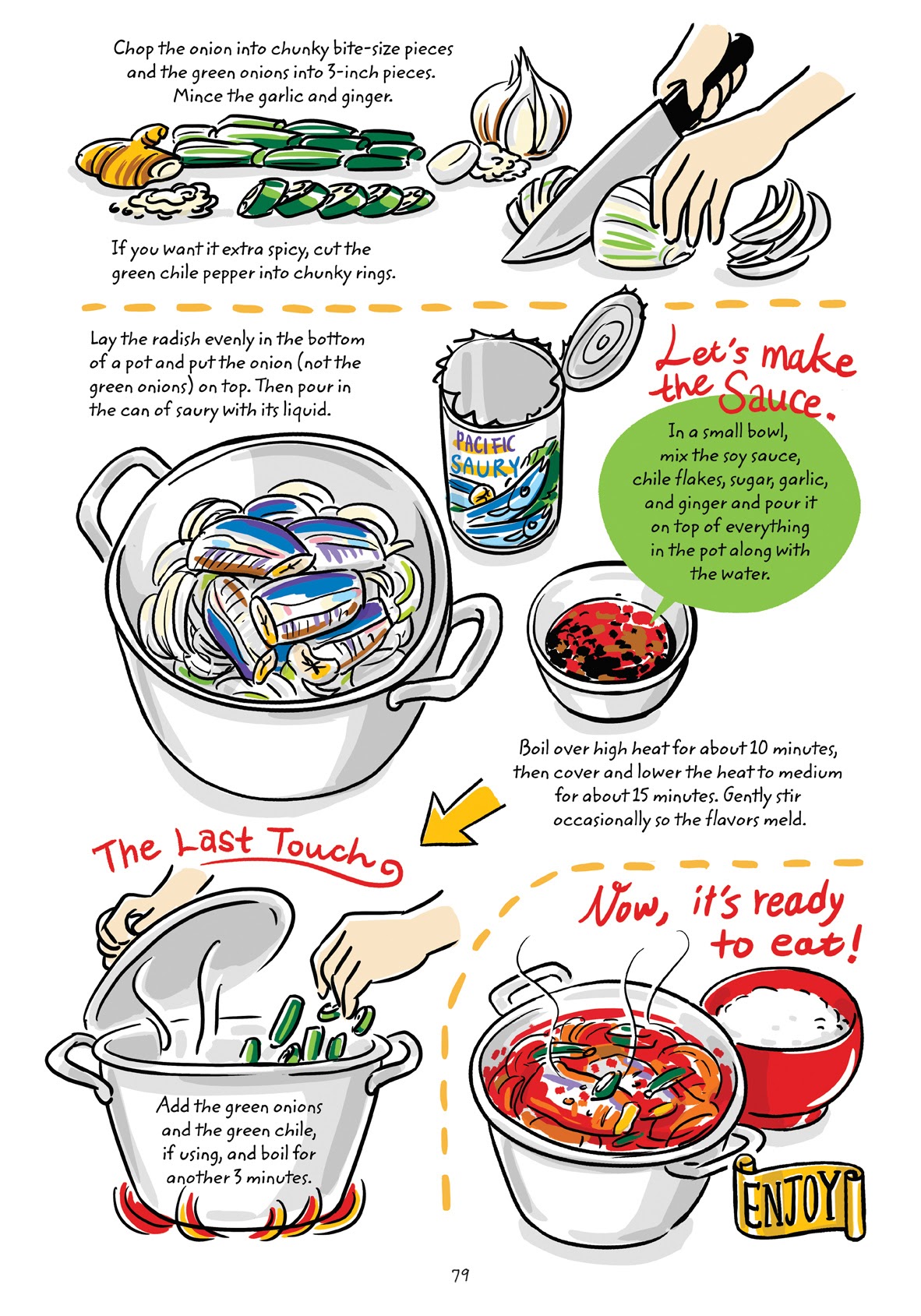 Chop the onion into chunky bite-size pieces and the green onions into 3-inch pieces. Mince the garlic and ginger.

If you want it extra spicy, cut the green chile pepper into chunky rings.

Lay the radish evenly in the bottom of a pot and put the onion (not the green onions) on top. Then pour in the can of saury with its liquid.

PACIFIC SAURY

Let's make the Sauce.

In a small bowl, mix the soy sauce, chile flakes, sugar, garlic, and ginger and pour it on top of everything in the pot along with the water.

Boil over high heat for about 10 minutes, then cover and lower the heat to medium for about 15 minutes. Gently stir occasionally so the flavors meld.

The Last Touch

Add the green onions and the green chile, if using, and boil for another 3 minutes.

Now, it's ready to eat!

ENJOY

79