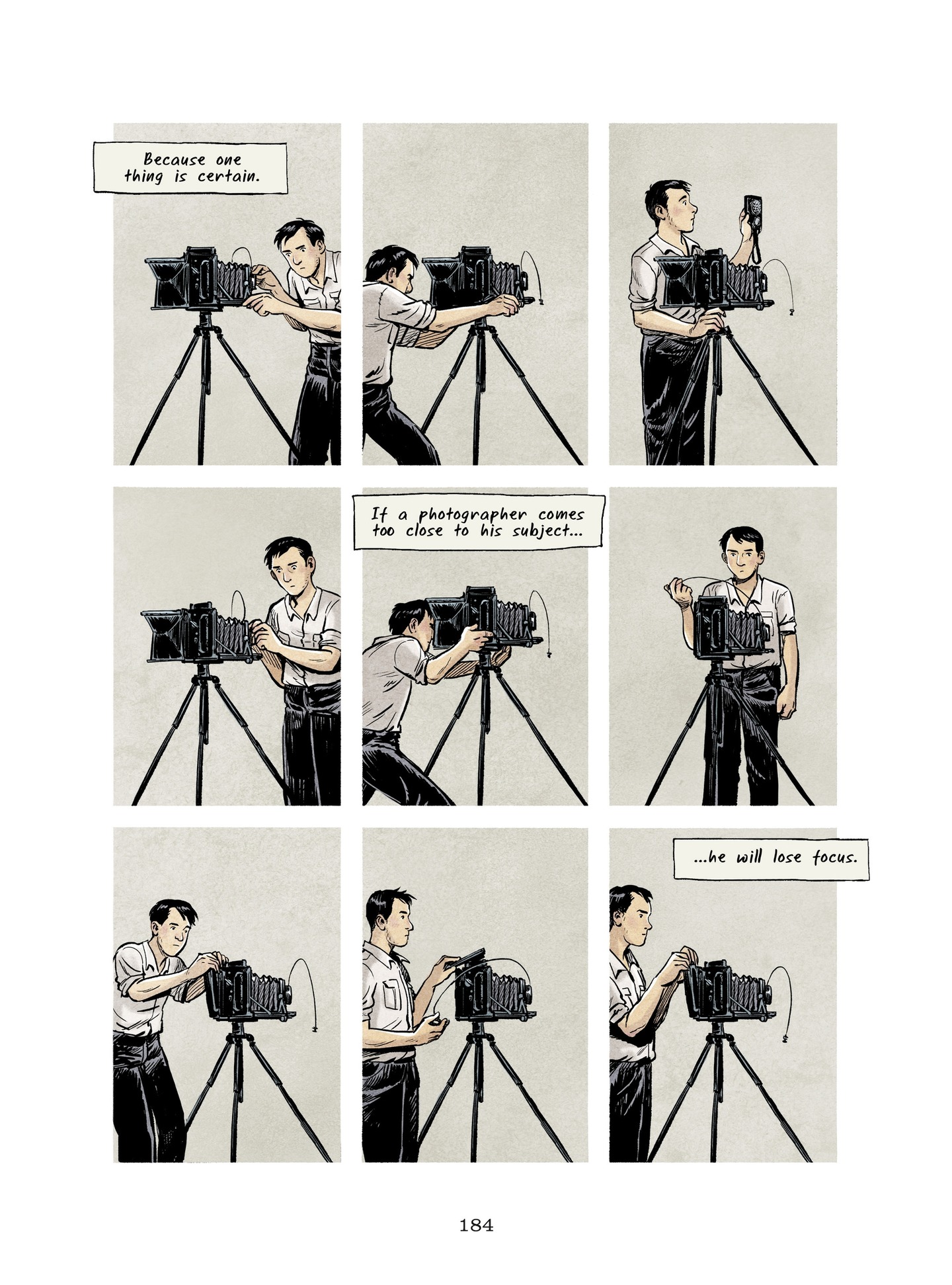 Because one thing is certain.

If a photographer comes too close to his subject...

...he will lose focus.

184