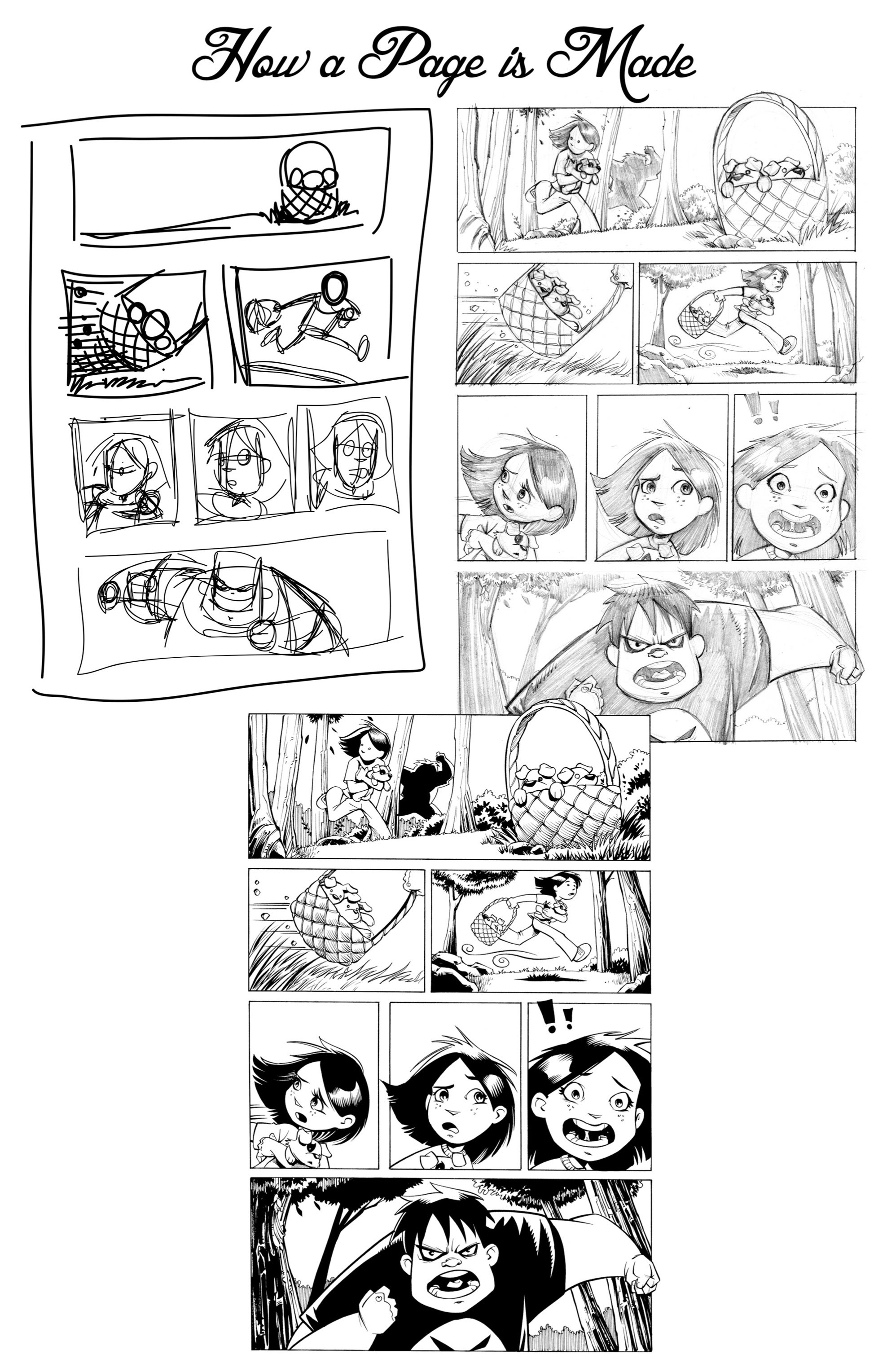 How a Page is Made

!!

!!