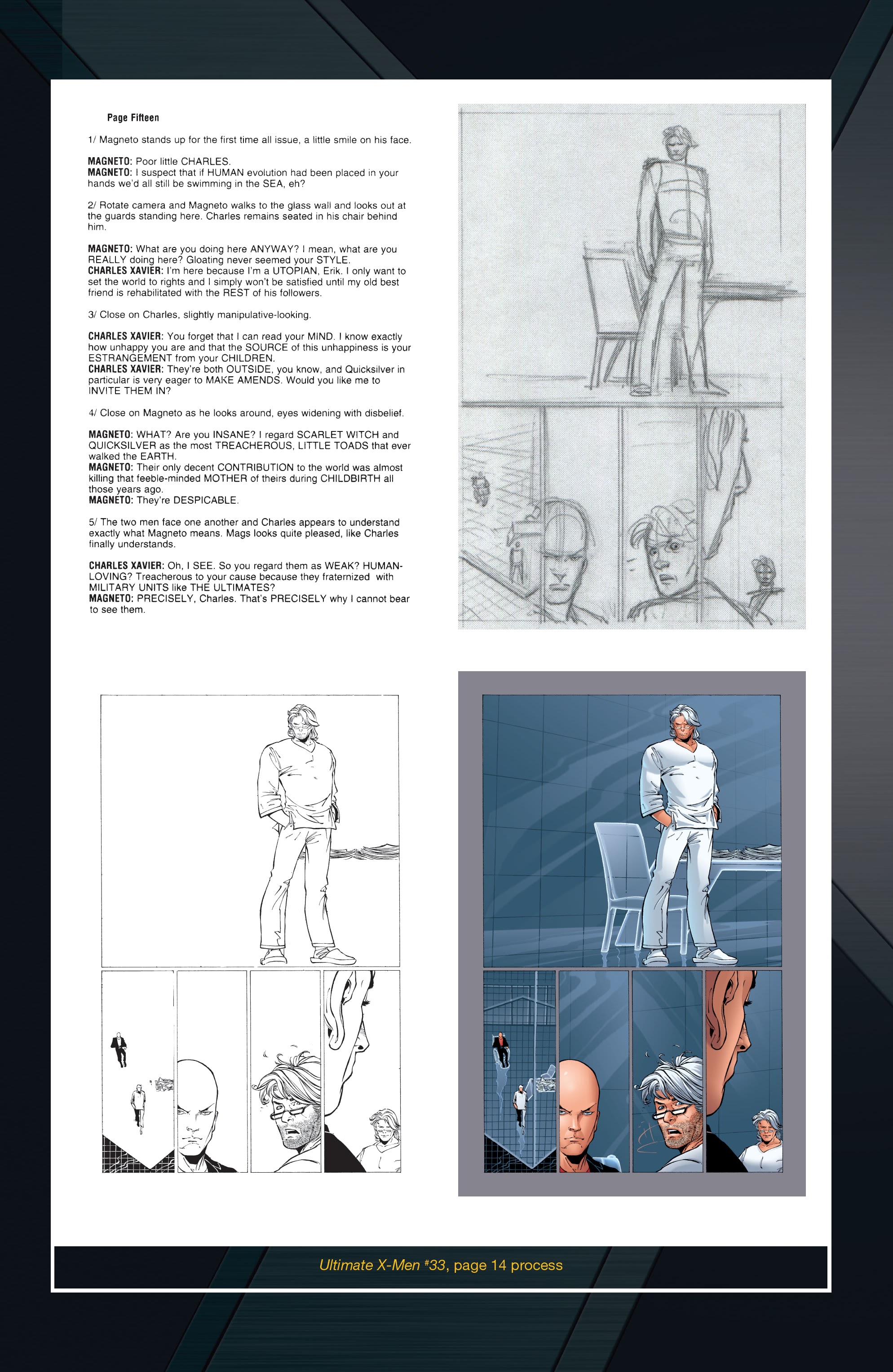 Page Fifteen

1/ Magneto stands up for the first time all issue, a little smile on his face.

MAGNETO: Poor little CHARLES.
MAGNETO: I suspect that if HUMAN evolution had been placed in your hands we'd all still be swimming in the SEA, eh?

2/ Rotate camera and Magneto walks to the glass wall and looks out at the guards standing here. Charles remains seated in his chair behind him.

MAGNETO: What are you doing here ANYWAY? I mean, what are you REALLY doing here? Gloating never seemed your STYLE.
CHARLES XAVIER: I'm here because I'm a UTOPIAN, Erik. I only want to set the world to rights and I simply won't be satisfied until my old best friend is rehabilitated with the REST of his followers.

3/ Close on Charles, slightly manipulative-looking.

CHARLES XAVIER: You forget that I can read your MIND. I know exactly how unhappy you are and that the SOURCE of this unhappiness is your ESTRANGEMENT from your CHILDREN.
CHARLES XAVIER: They're both OUTSIDE, you know, and Quicksilver in particular is very eager to MAKE AMENDS. Would you like me to INVITE THEM IN?

4/ Close on Magneto as he looks around, eyes widening with disbelief.

MAGNETO: WHAT? Are you INSANE? I regard SCARLET WITCH and QUICKSILVER as the most TREACHEROUS, LITTLE TOADS that ever walked the EARTH.
MAGNETO: Their only decent CONTRIBUTION to the world was almost killing that feeble-minded MOTHER of theirs during CHILDBIRTH all those years ago.
MAGNETO: They're DESPICABLE.

5/ The two men face one another and Charles appears to understand exactly what Magneto means. Mags looks quite pleased, like Charles finally understands.

CHARLES XAVIER: Oh, I SEE. So you regard them as WEAK? HUMAN-LOVING? Treacherous to your cause because they fraternized with MILITARY UNITS like THE ULTIMATES?
MAGNETO: PRECISELY, Charles. That's PRECISELY why I cannot bear to see them.

Ultimate X-Men #33, page 14 process