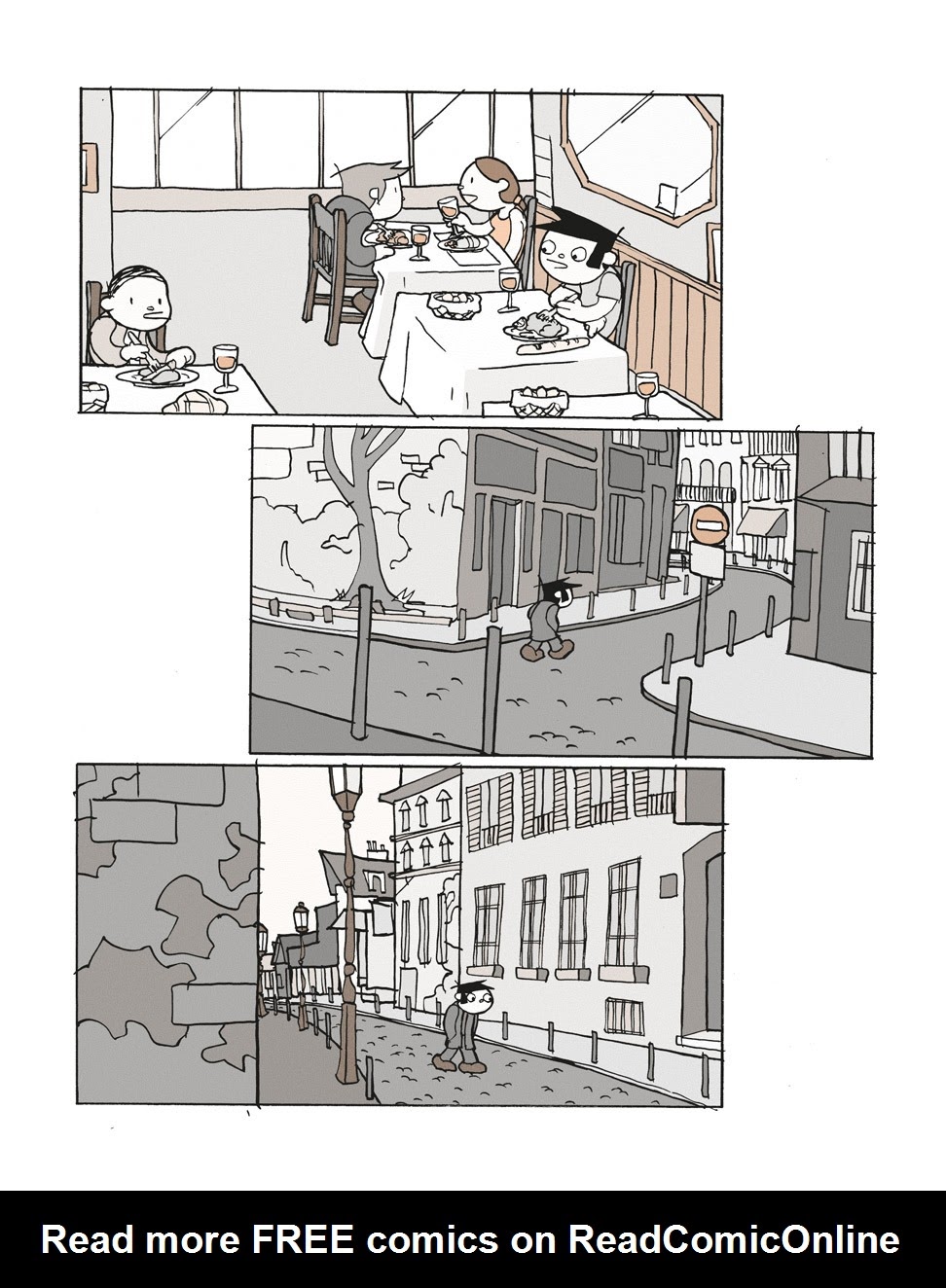 Read more FREE comics on ReadComicOnline