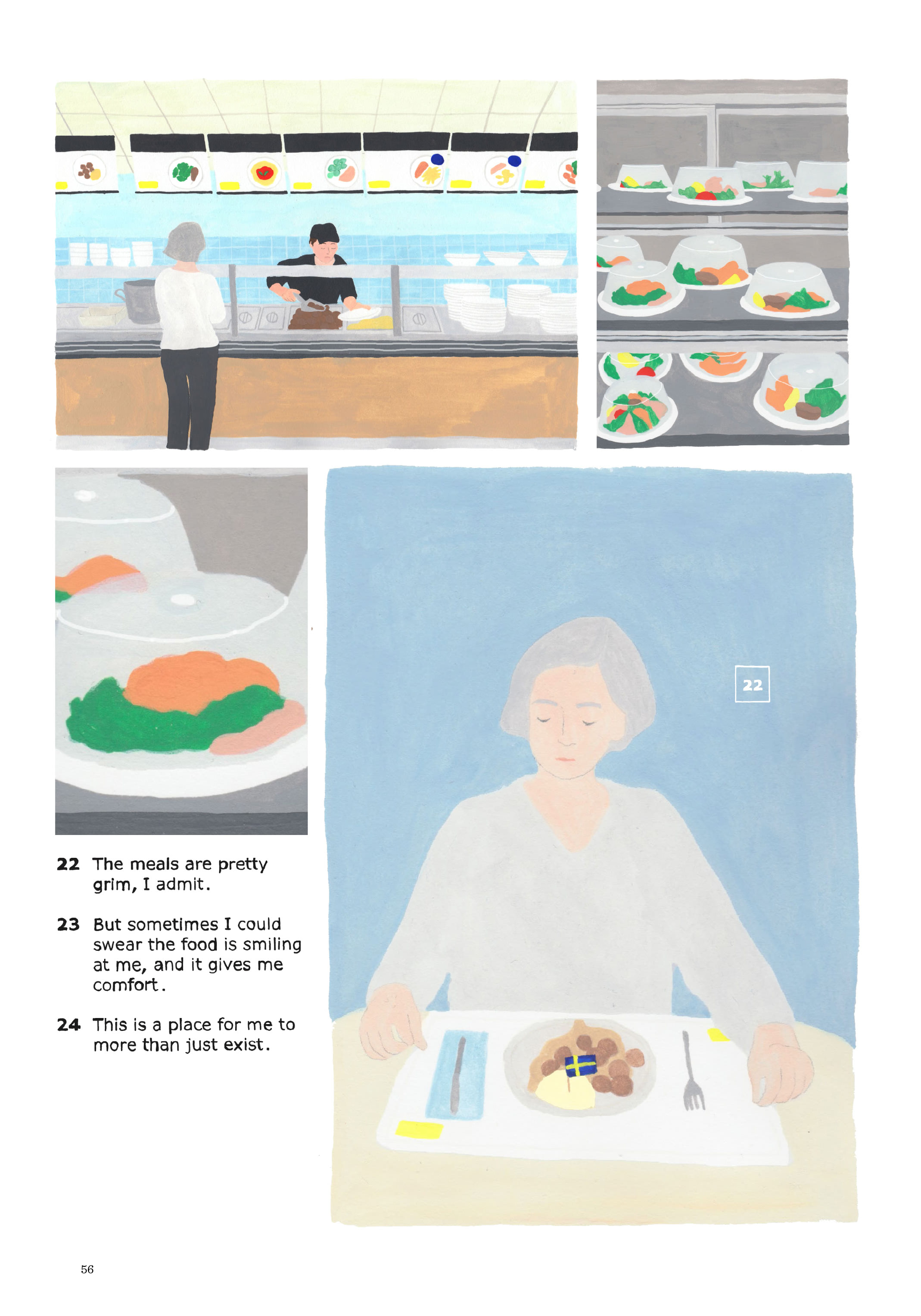 22

22 The meals are pretty grim, I admit.

23 But sometimes I could swear the food is smiling at me, and it gives me comfort.

24 This is a place for me to more than just exist.

56