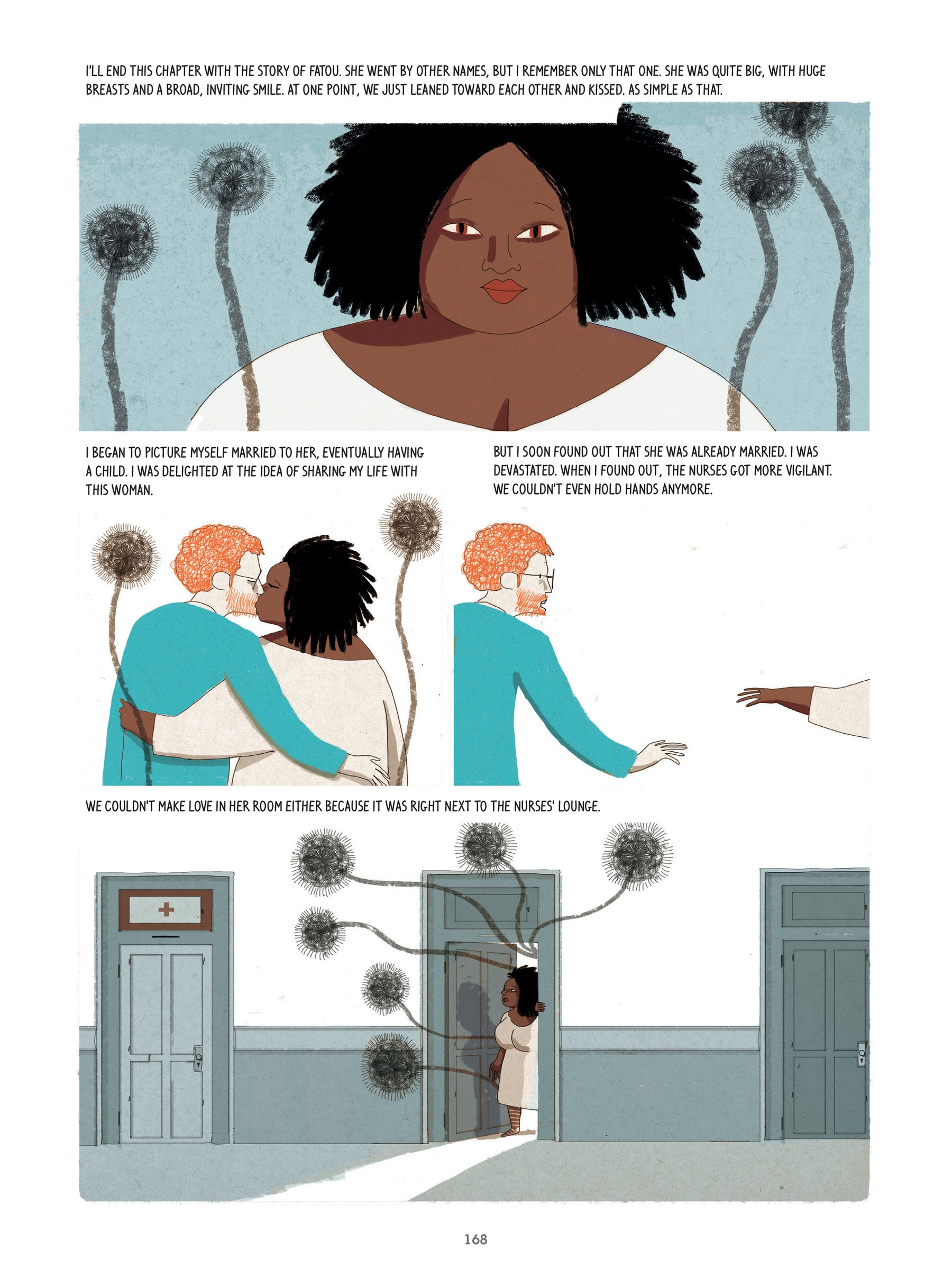 I'LL END THIS CHAPTER WITH THE STORY OF FATOU. SHE WENT BY OTHER NAMES, BUT I REMEMBER ONLY THAT ONE. SHE WAS QUITE BIG, WITH HUGE BREASTS AND A BROAD, INVITING SMILE. AT ONE POINT, WE JUST LEANED TOWARD EACH OTHER AND KISSED. AS SIMPLE AS THAT.

I BEGAN TO PICTURE MYSELF MARRIED TO HER, EVENTUALLY HAVING A CHILD. I WAS DELIGHTED AT THE IDEA OF SHARING MY LIFE WITH THIS WOMAN.

BUT I SOON FOUND OUT THAT SHE WAS ALREADY MARRIED. I WAS DEVASTATED. WHEN I FOUND OUT, THE NURSES GOT MORE VIGILANT. WE COULDN'T EVEN HOLD HANDS ANYMORE.

WE COULDN'T MAKE LOVE IN HER ROOM EITHER BECAUSE IT WAS RIGHT NEXT TO THE NURSES' LOUNGE.

168