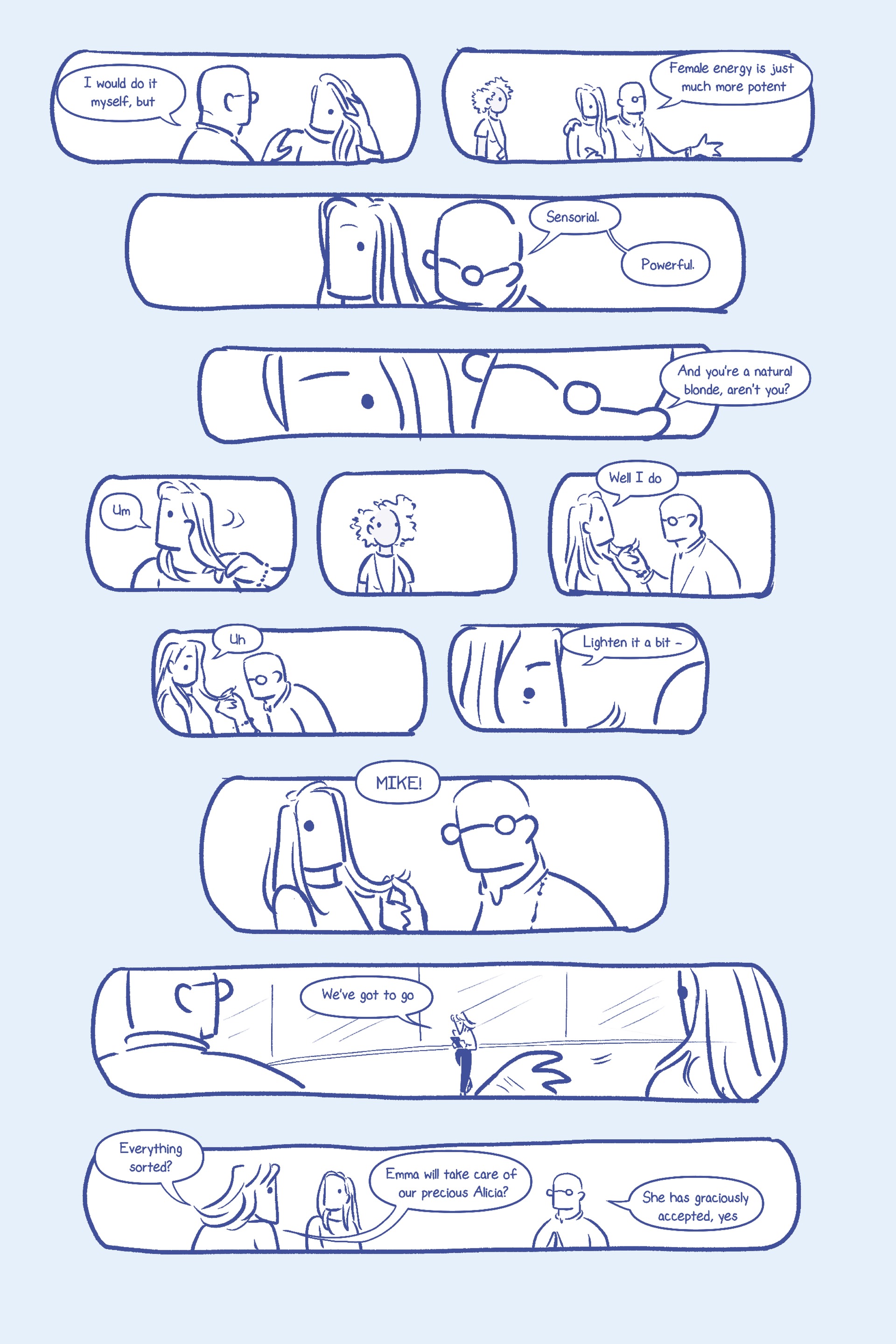 I would do it myself, but

Female energy is just much more potent

Sensorial.

Powerful.

And you're a natural blonde, aren't you?

Um

Well I do

Uh

Lighten it a bit –

MIKE!

We've got to go

Everything sorted?

Emma will take care of our precious Alicia?

She has graciously accepted, yes