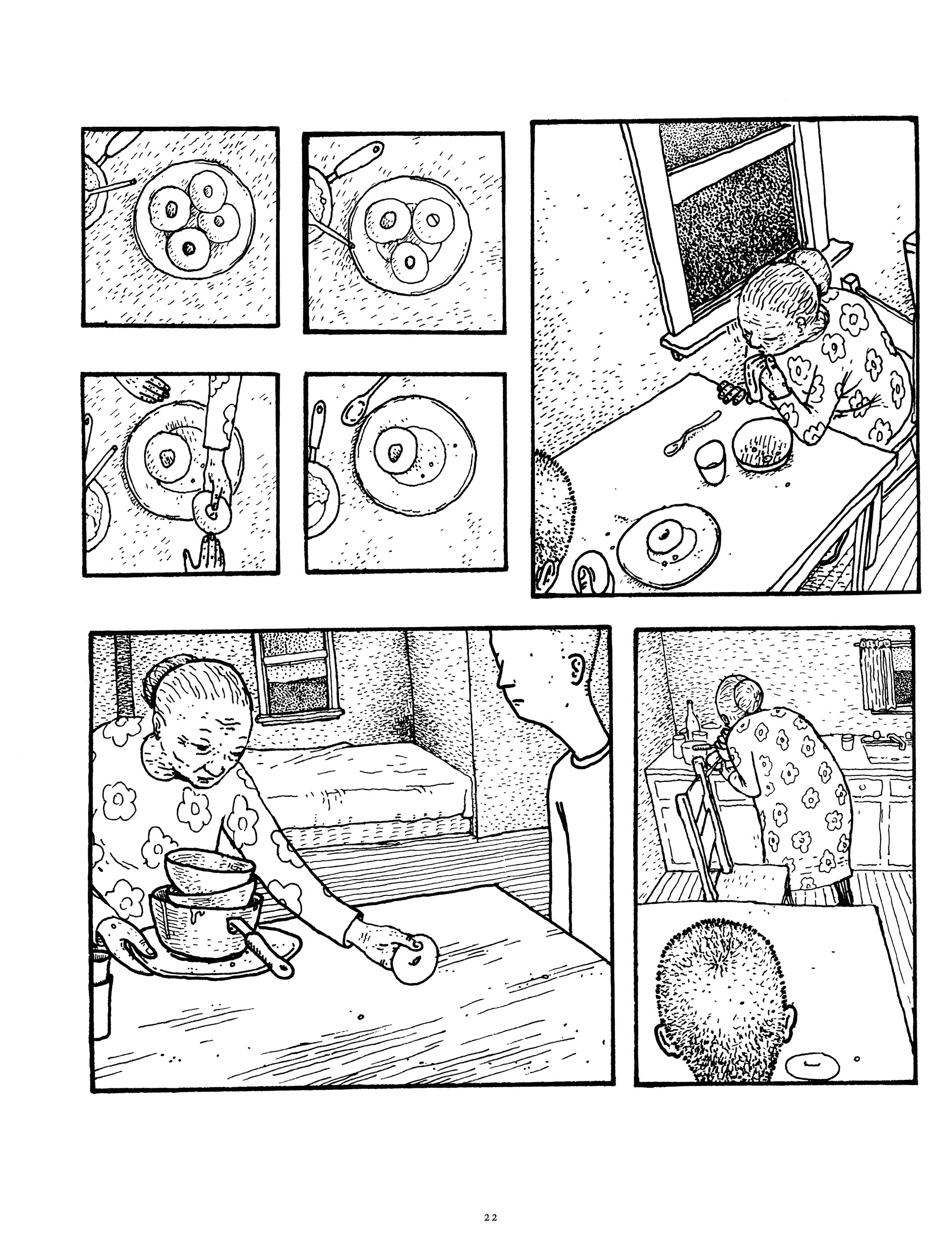 22