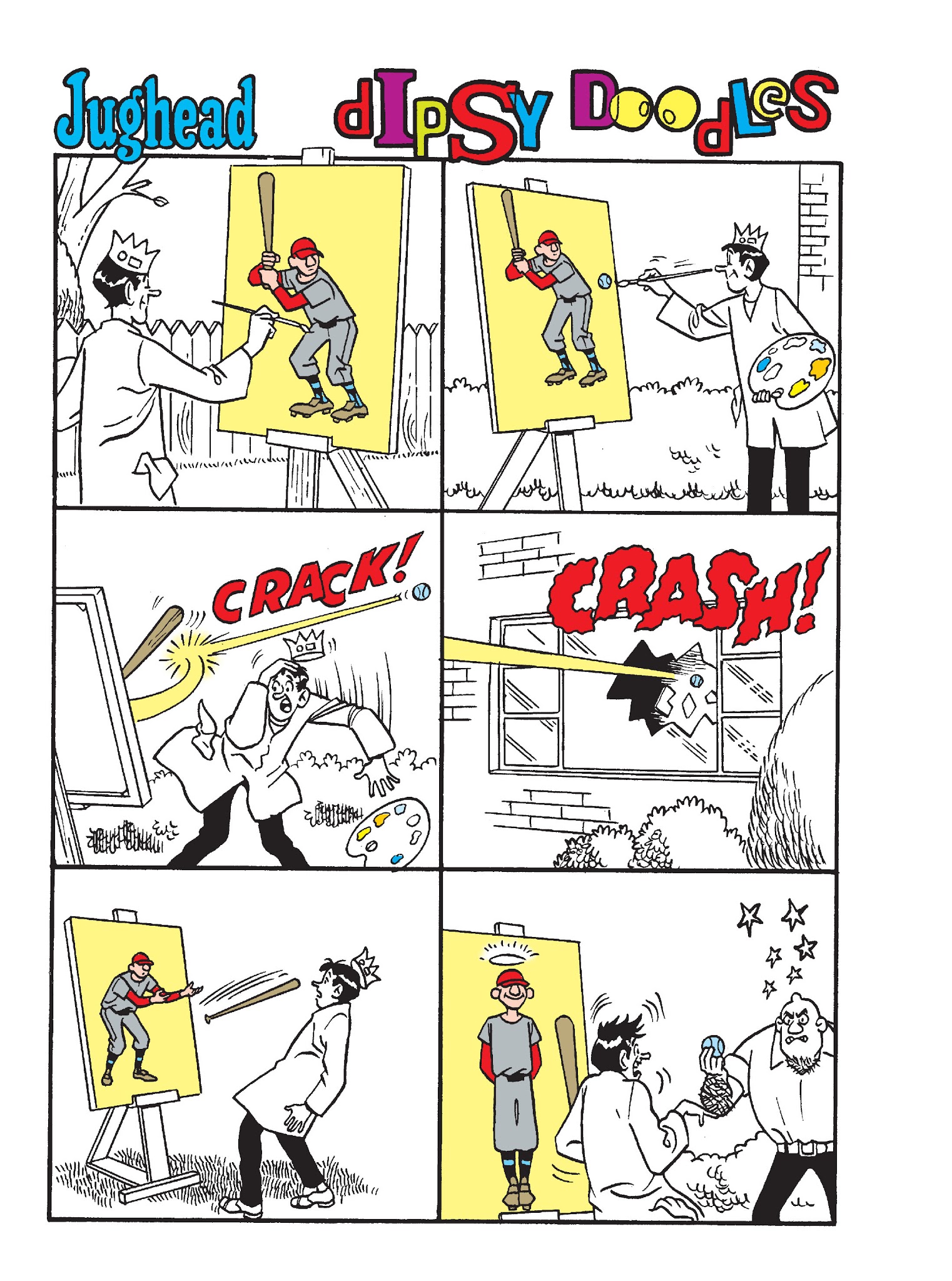 Jughead dIpSY DoodLeS

CRACK!

CRASH!