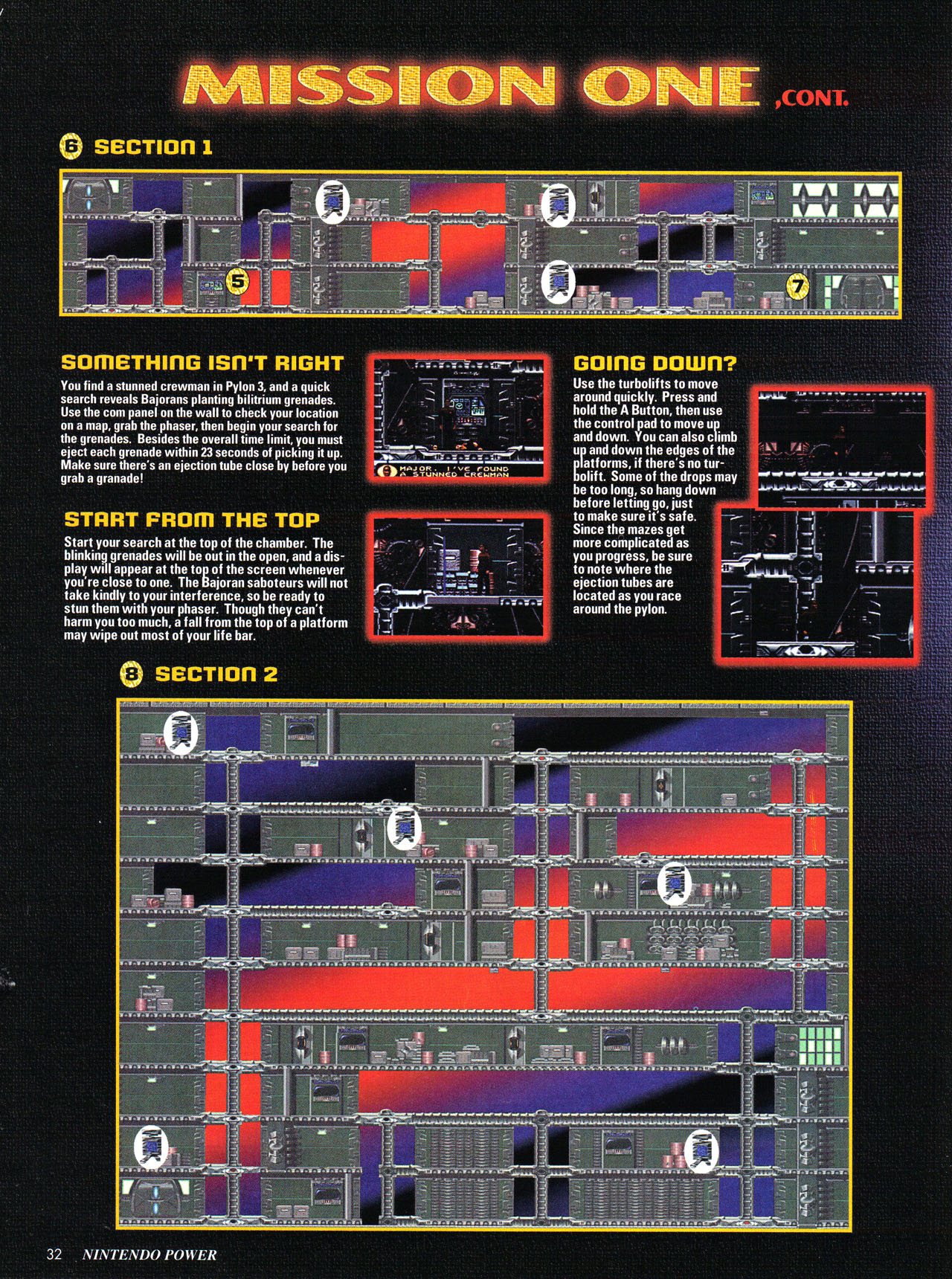 MISSION ONE ,CONT.

6 SECTION 1

5

7

SOMETHING ISN'T RIGHT

You find a stunned crewman in Pylon 3, and a quick search reveals Bajorans planting bilitrium grenades. Use the com panel on the wall to check your location on a map, grab the phaser, then begin your search for the grenades. Besides the overall time limit, you must eject each grenade within 23 seconds of picking it up. Make sure there's an ejection tube close by before you grab a granade!

MAJOR, I'VE FOUND A STUNNED CREWMAN

START FROM THE TOP

Start your search at the top of the chamber. The blinking grenades will be out in the open, and a display will appear at the top of the screen whenever you're close to one. The Bajoran saboteurs will not take kindly to your interference, so be ready to stun them with your phaser. Though they can't harm you too much, a fall from the top of a platform may wipe out most of your life bar.

GOING DOWN?

Use the turbolifts to move around quickly. Press and hold the A Button, then use the control pad to move up and down. You can also climb up and down the edges of the platforms, if there's no turbolift. Some of the drops may be too long, so hang down before letting go, just to make sure it's safe. Since the mazes get more complicated as you progress, be sure to note where the ejection tubes are located as you race around the pylon.

8 SECTION 2

32 NINTENDO POWER