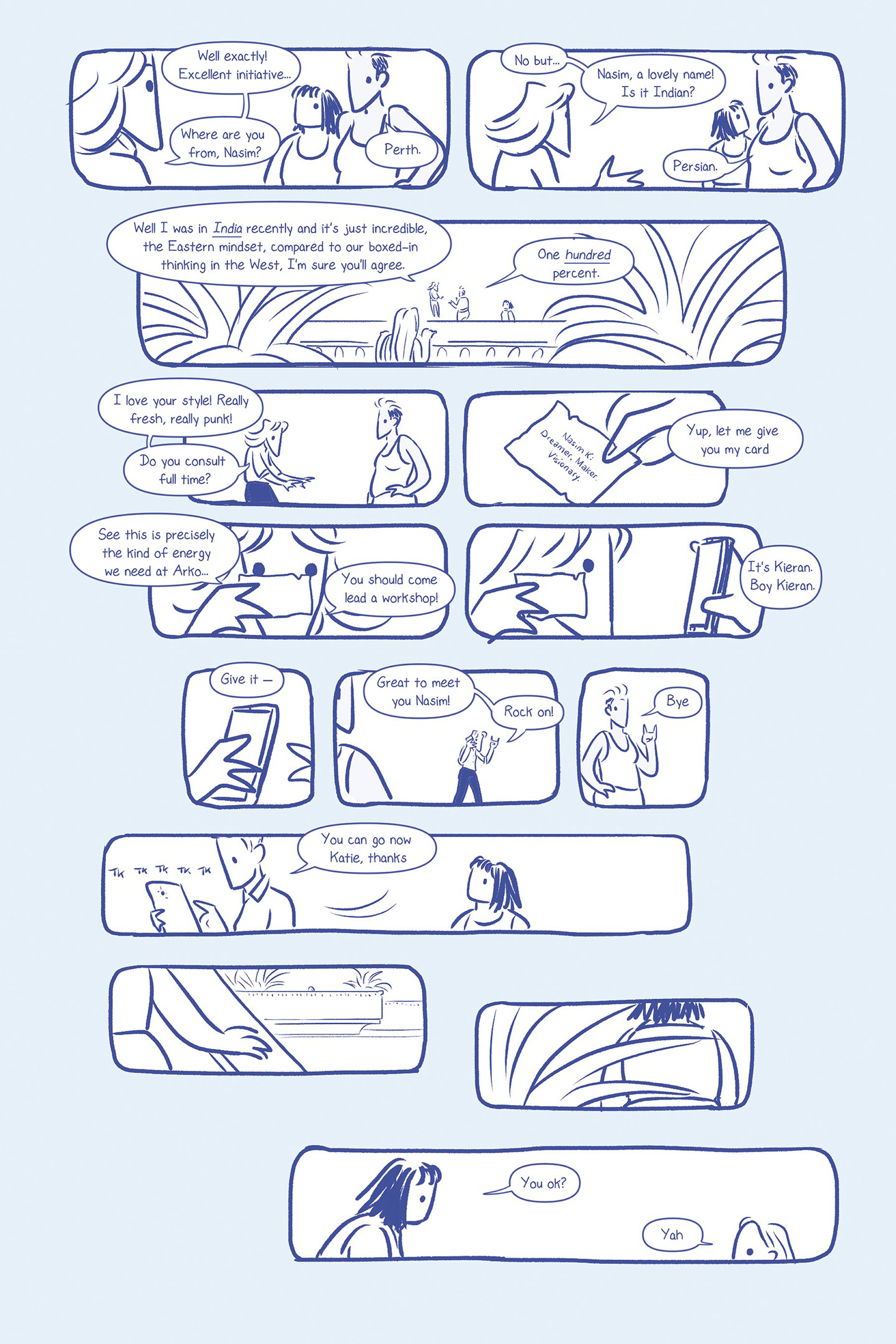 Well exactly! Excellent initiative...

Where are you from, Nasim?

Perth.

No but...

Nasim, a lovely name! Is it Indian?

Persian.

Well I was in India recently and it's just incredible, the Eastern mindset, compared to our boxed-in thinking in the West, I'm sure you'll agree.

One hundred percent.

I love your style! Really fresh, really punk!

Do you consult full time?

Nasim K: Dreamer. Maker. Visionary.

Yup, let me give you my card

See this is precisely the kind of energy we need at Arko...

You should come lead a workshop!

It's Kieran. Boy Kieran.

Give it —

Great to meet you Nasim!

Rock on!

Bye

TK TK TK TK TK

You can go now Katie, thanks

You ok?

Yah