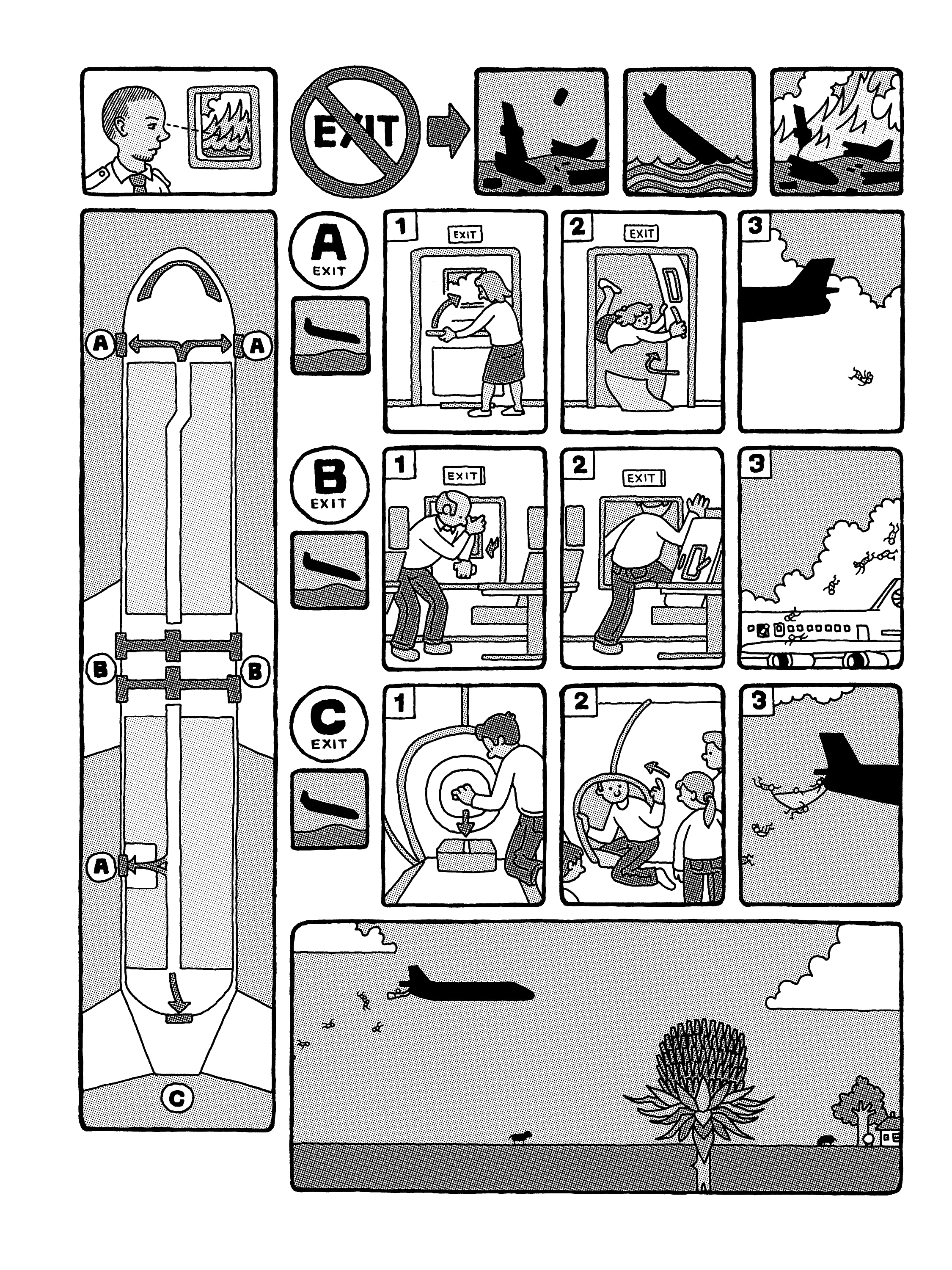 EXIT

A
A
B
B
A
C

A EXIT
1
EXIT
2
EXIT
3

B EXIT
1
EXIT
2
EXIT
3

C EXIT
1
2
3