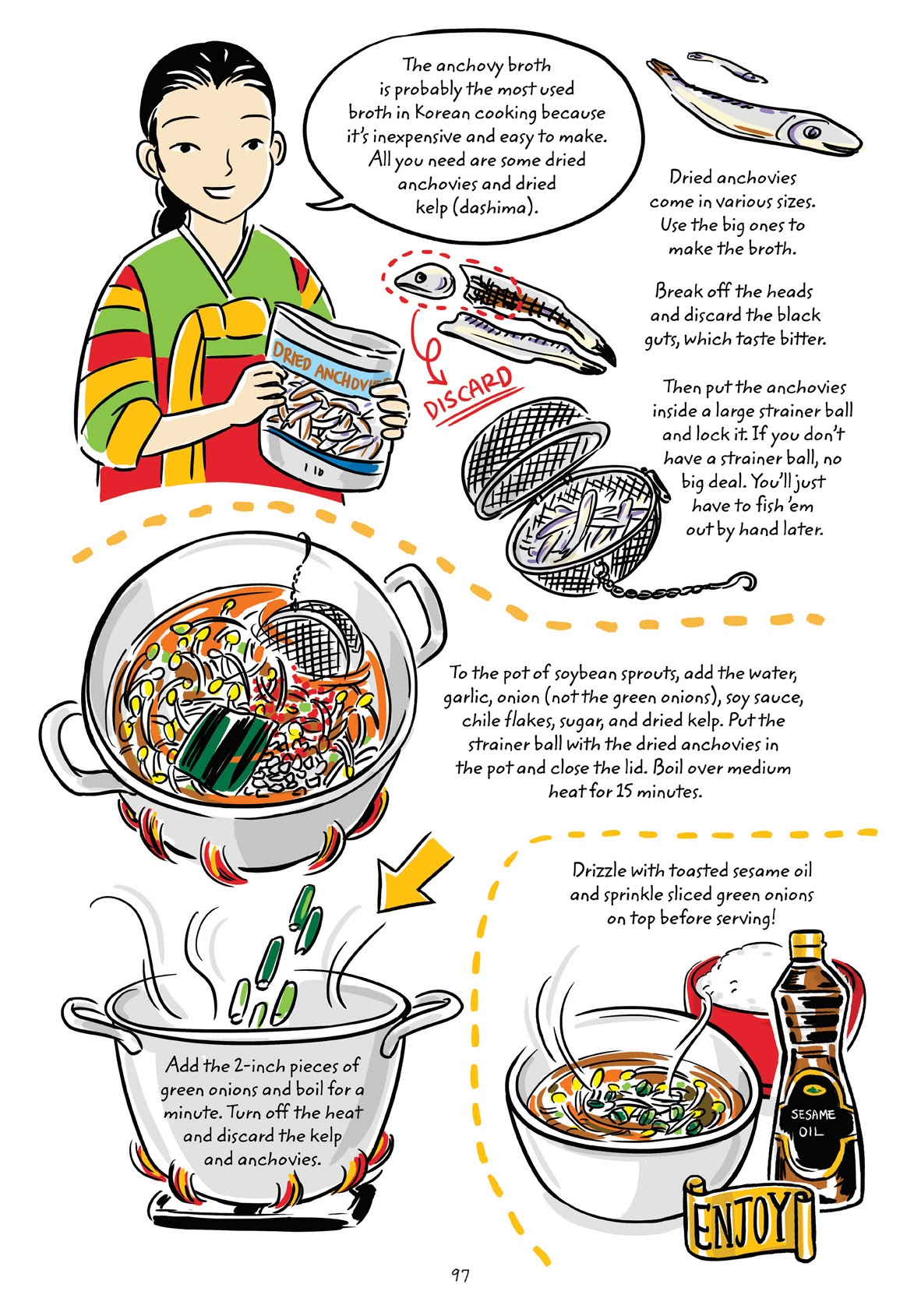 The anchovy broth is probably the most used broth in Korean cooking because it's inexpensive and easy to make. All you need are some dried anchovies and dried kelp (dashima).

DRIED ANCHOVIES

1 lb

Dried anchovies come in various sizes. Use the big ones to make the broth.

Break off the heads and discard the black guts, which taste bitter.

DISCARD

Then put the anchovies inside a large strainer ball and lock it. If you don't have a strainer ball, no big deal. You'll just have to fish 'em out by hand later.

To the pot of soybean sprouts, add the water, garlic, onion (not the green onions), soy sauce, chile flakes, sugar, and dried kelp. Put the strainer ball with the dried anchovies in the pot and close the lid. Boil over medium heat for 15 minutes.

Add the 2-inch pieces of green onions and boil for a minute. Turn off the heat and discard the kelp and anchovies.

Drizzle with toasted sesame oil and sprinkle sliced green onions on top before serving!

SESAME OIL

ENJOY

97