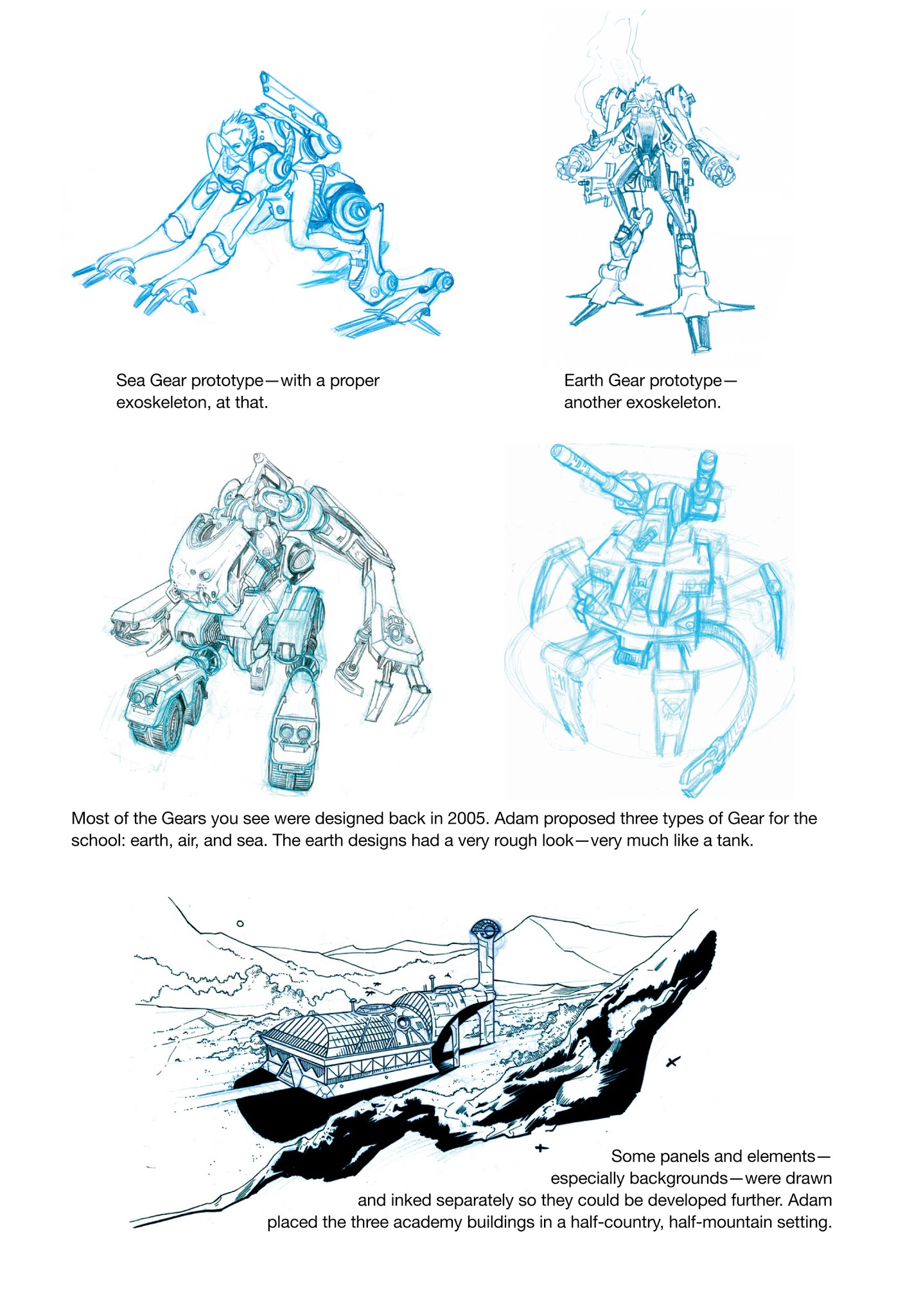 Sea Gear prototype—with a proper exoskeleton, at that.

Earth Gear prototype—another exoskeleton.

Most of the Gears you see were designed back in 2005. Adam proposed three types of Gear for the school: earth, air, and sea. The earth designs had a very rough look—very much like a tank.

Some panels and elements—especially backgrounds—were drawn and inked separately so they could be developed further. Adam placed the three academy buildings in a half-country, half-mountain setting.