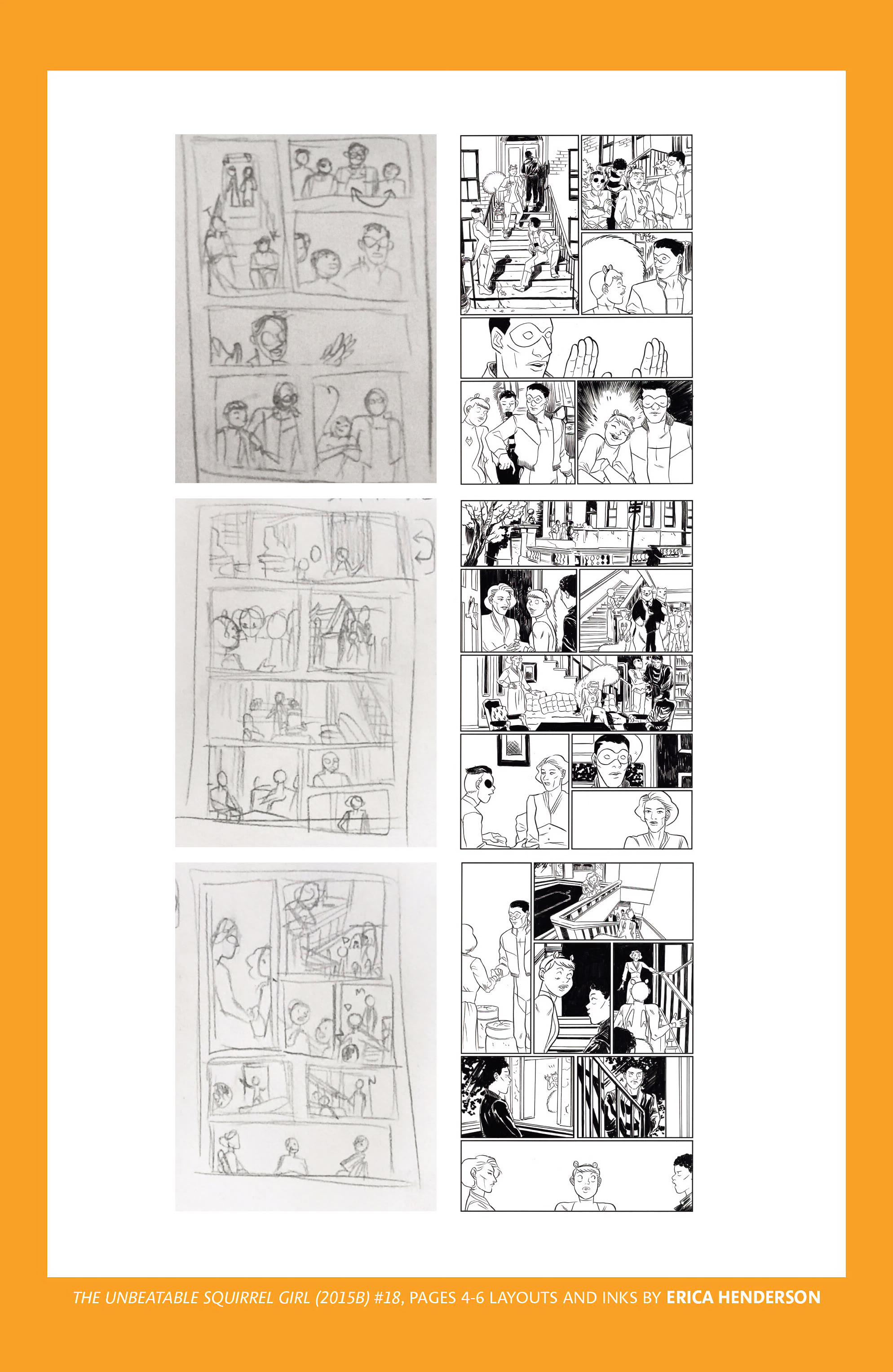 THE UNBEATABLE SQUIRREL GIRL (2015B) #18, PAGES 4-6 LAYOUTS AND INKS BY ERICA HENDERSON