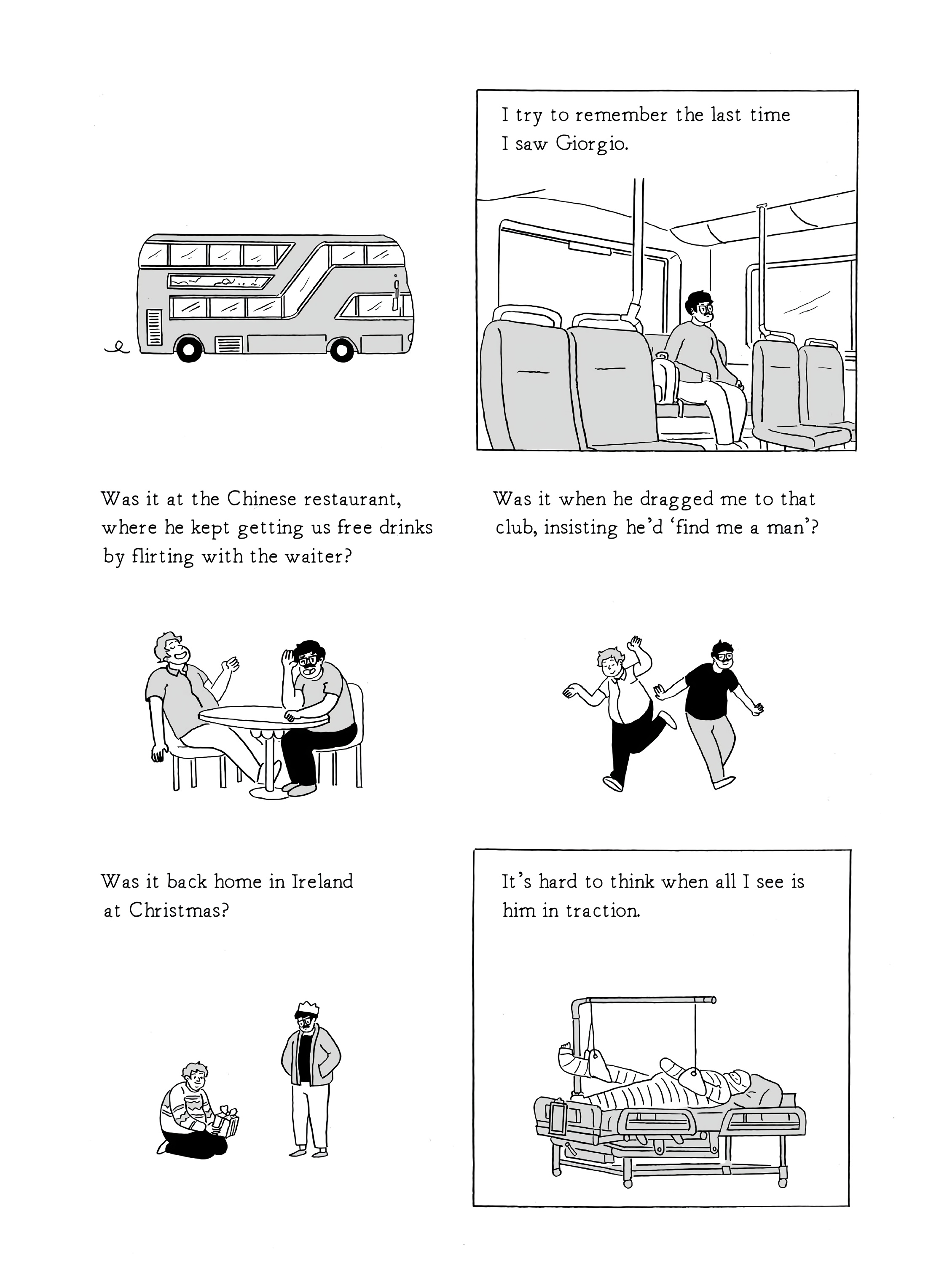 I try to remember the last time I saw Giorgio.

Was it at the Chinese restaurant, where he kept getting us free drinks by flirting with the waiter?

Was it when he dragged me to that club, insisting he'd 'find me a man'?

Was it back home in Ireland at Christmas?

It's hard to think when all I see is him in traction.