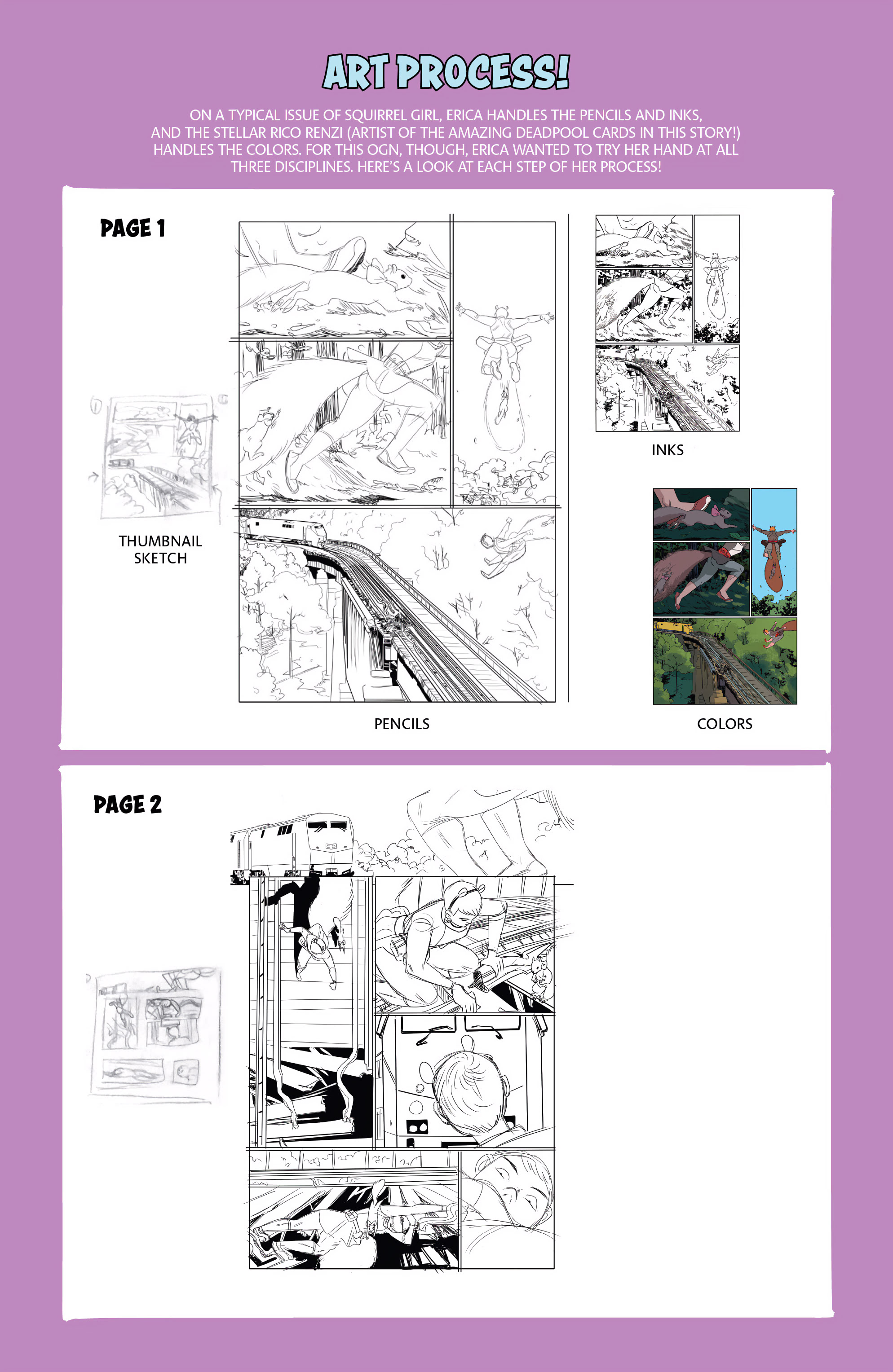 ART PROCESS!

ON A TYPICAL ISSUE OF SQUIRREL GIRL, ERICA HANDLES THE PENCILS AND INKS, AND THE STELLAR RICO RENZI (ARTIST OF THE AMAZING DEADPOOL CARDS IN THIS STORY!) HANDLES THE COLORS. FOR THIS OGN, THOUGH, ERICA WANTED TO TRY HER HAND AT ALL THREE DISCIPLINES. HERE'S A LOOK AT EACH STEP OF HER PROCESS!

PAGE 1

THUMBNAIL SKETCH

PENCILS

INKS

COLORS

PAGE 2