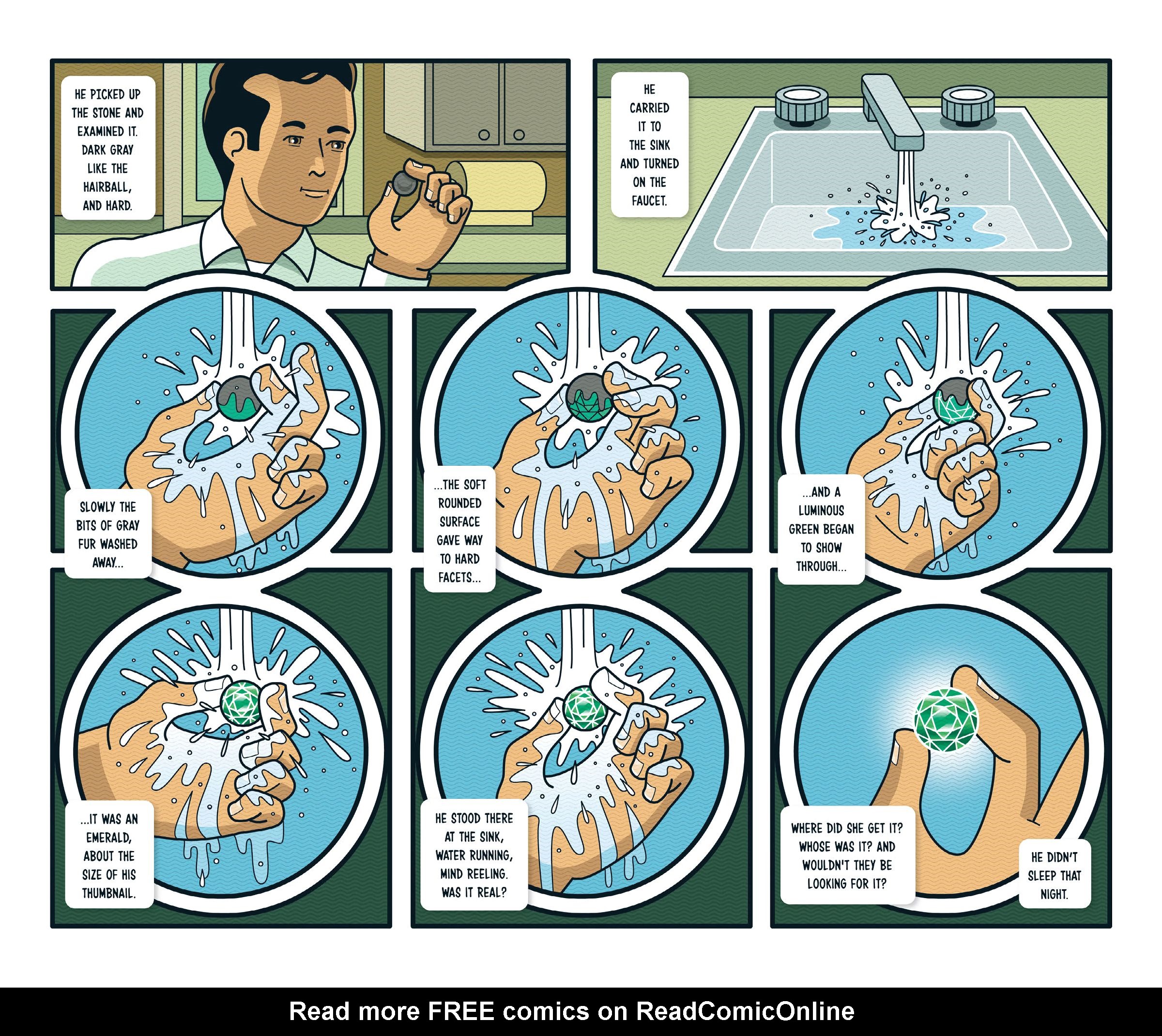 HE PICKED UP THE STONE AND EXAMINED IT. DARK GRAY LIKE THE HAIRBALL, AND HARD.

HE CARRIED IT TO THE SINK AND TURNED ON THE FAUCET.

SLOWLY THE BITS OF GRAY FUR WASHED AWAY...

...THE SOFT ROUNDED SURFACE GAVE WAY TO HARD FACETS...

...AND A LUMINOUS GREEN BEGAN TO SHOW THROUGH...

...IT WAS AN EMERALD, ABOUT THE SIZE OF HIS THUMBNAIL.

HE STOOD THERE AT THE SINK, WATER RUNNING, MIND REELING. WAS IT REAL?

WHERE DID SHE GET IT? WHOSE WAS IT? AND WOULDN'T THEY BE LOOKING FOR IT?

HE DIDN'T SLEEP THAT NIGHT.

Read more FREE comics on ReadComicOnline