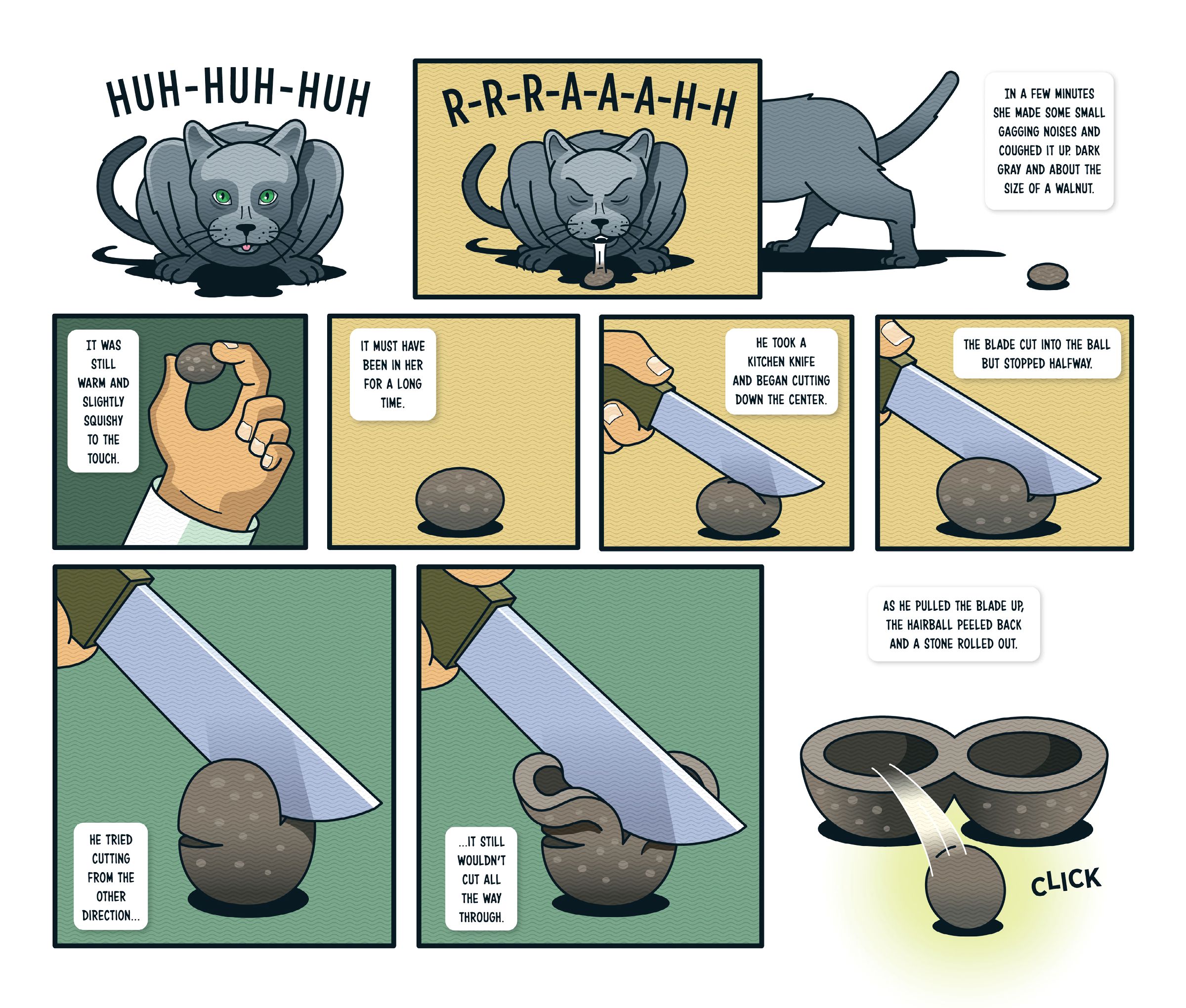 HUH-HUH-HUH

R-R-R-A-A-A-H-H

IN A FEW MINUTES SHE MADE SOME SMALL GAGGING NOISES AND COUGHED IT UP. DARK GRAY AND ABOUT THE SIZE OF A WALNUT.

IT WAS STILL WARM AND SLIGHTLY SQUISHY TO THE TOUCH.

IT MUST HAVE BEEN IN HER FOR A LONG TIME.

HE TOOK A KITCHEN KNIFE AND BEGAN CUTTING DOWN THE CENTER.

THE BLADE CUT INTO THE BALL BUT STOPPED HALFWAY.

HE TRIED CUTTING FROM THE OTHER DIRECTION...

...IT STILL WOULDN'T CUT ALL THE WAY THROUGH.

AS HE PULLED THE BLADE UP, THE HAIRBALL PEELED BACK AND A STONE ROLLED OUT.

CLICK