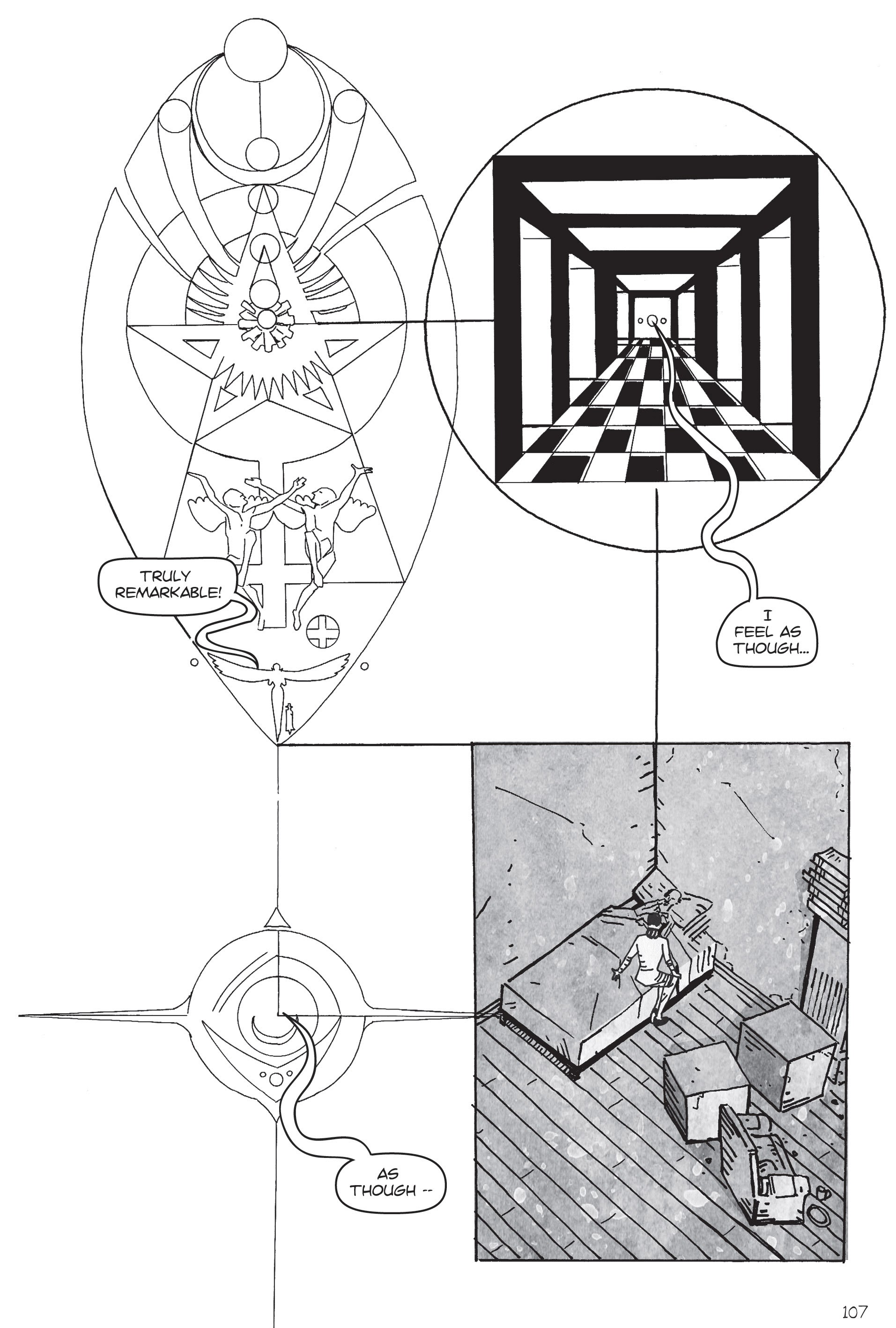 TRULY REMARKABLE!

I FEEL AS THOUGH...

AS THOUGH --

107