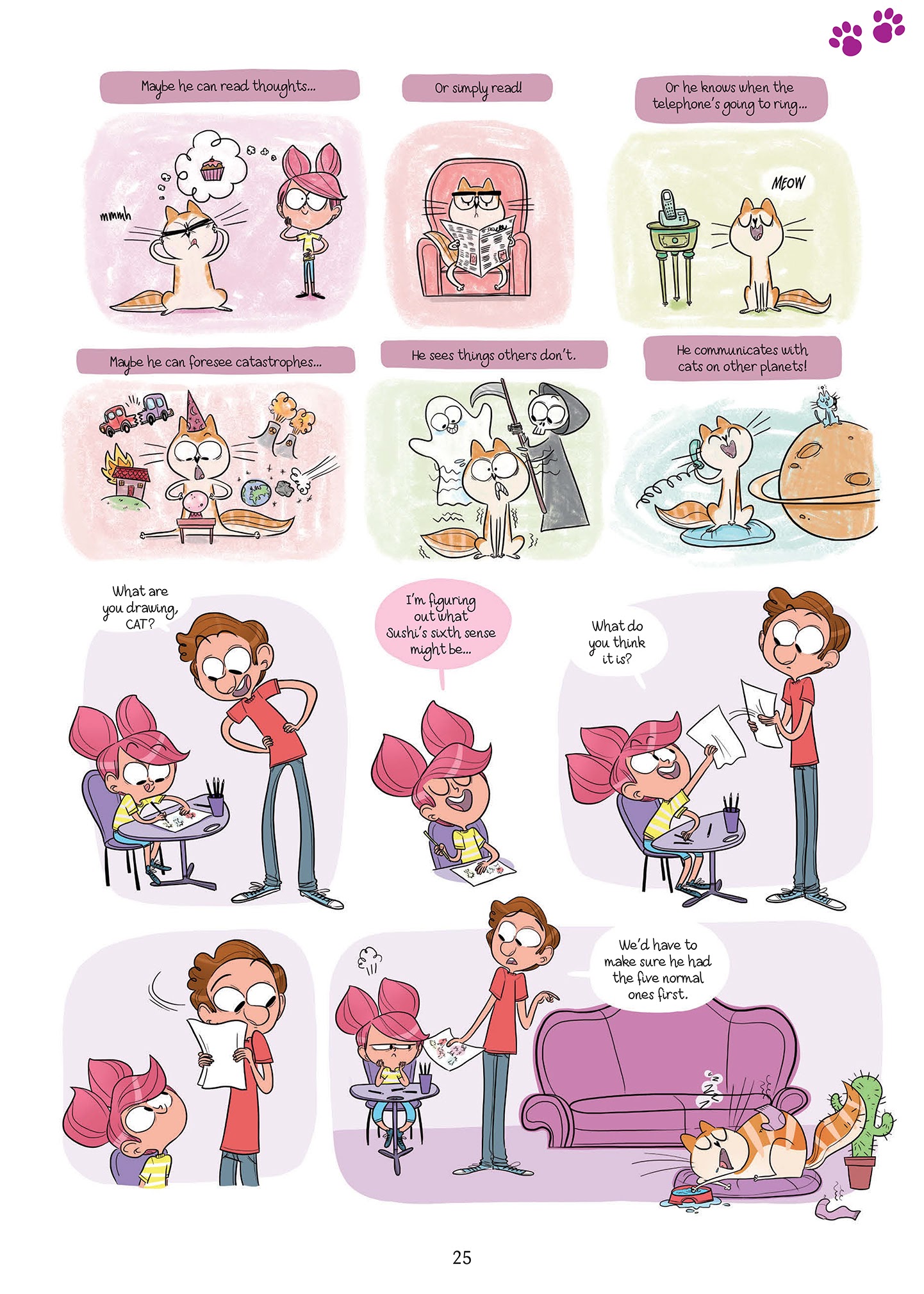 Maybe he can read thoughts...

mmmh

Or simply read!

Or he knows when the telephone's going to ring...

MEOW

Maybe he can foresee catastrophes...

He sees things others don't.

He communicates with cats on other planets!

What are you drawing, CAT?

I'm figuring out what Sushi's sixth sense might be...

What do you think it is?

We'd have to make sure he had the five normal ones first.

25