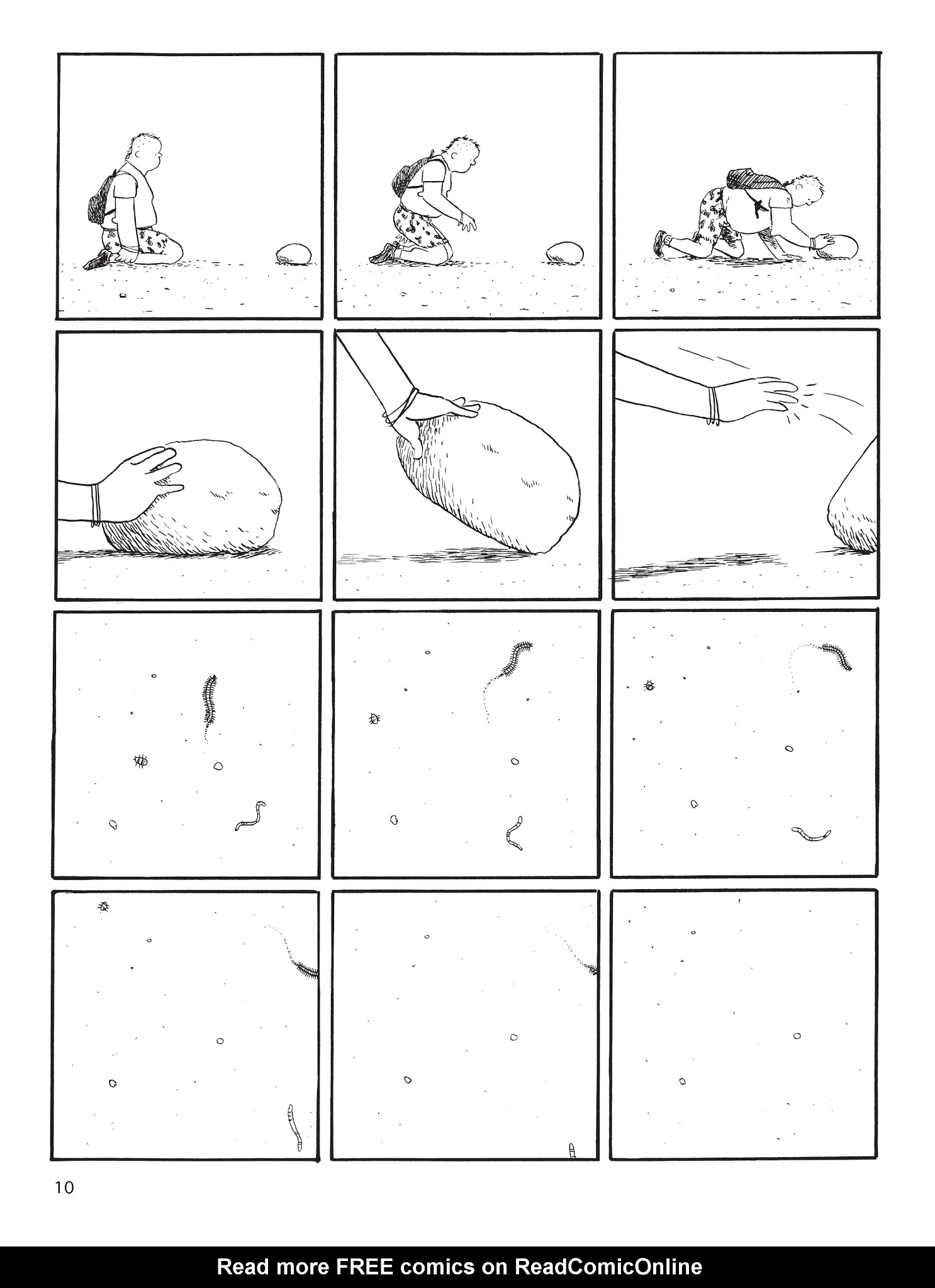 10

Read more FREE comics on ReadComicOnline