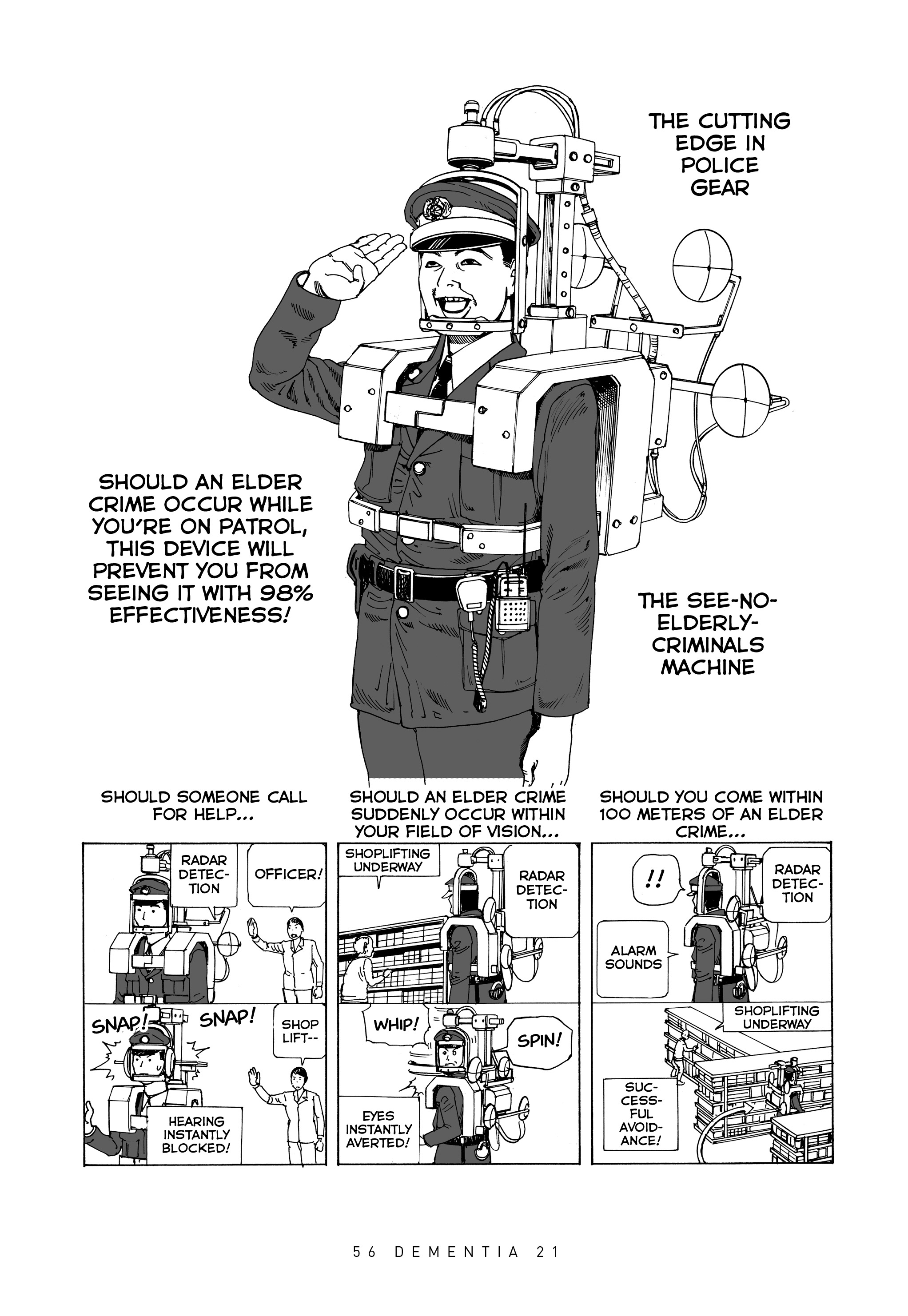 THE CUTTING EDGE IN POLICE GEAR

SHOULD AN ELDER CRIME OCCUR WHILE YOU'RE ON PATROL, THIS DEVICE WILL PREVENT YOU FROM SEEING IT WITH 98% EFFECTIVENESS!

THE SEE-NO-ELDERLY-CRIMINALS MACHINE

SHOULD SOMEONE CALL FOR HELP...

RADAR DETECTION

OFFICER!

SNAP! SNAP!

SHOP LIFT--

HEARING INSTANTLY BLOCKED!

SHOULD AN ELDER CRIME SUDDENLY OCCUR WITHIN YOUR FIELD OF VISION...

SHOPLIFTING UNDERWAY

RADAR DETECTION

WHIP!

SPIN!

EYES INSTANTLY AVERTED!

SHOULD YOU COME WITHIN 100 METERS OF AN ELDER CRIME...

!!

RADAR DETECTION

ALARM SOUNDS

SHOPLIFTING UNDERWAY

SUCCESSFUL AVOIDANCE!

56 DEMENTIA 21