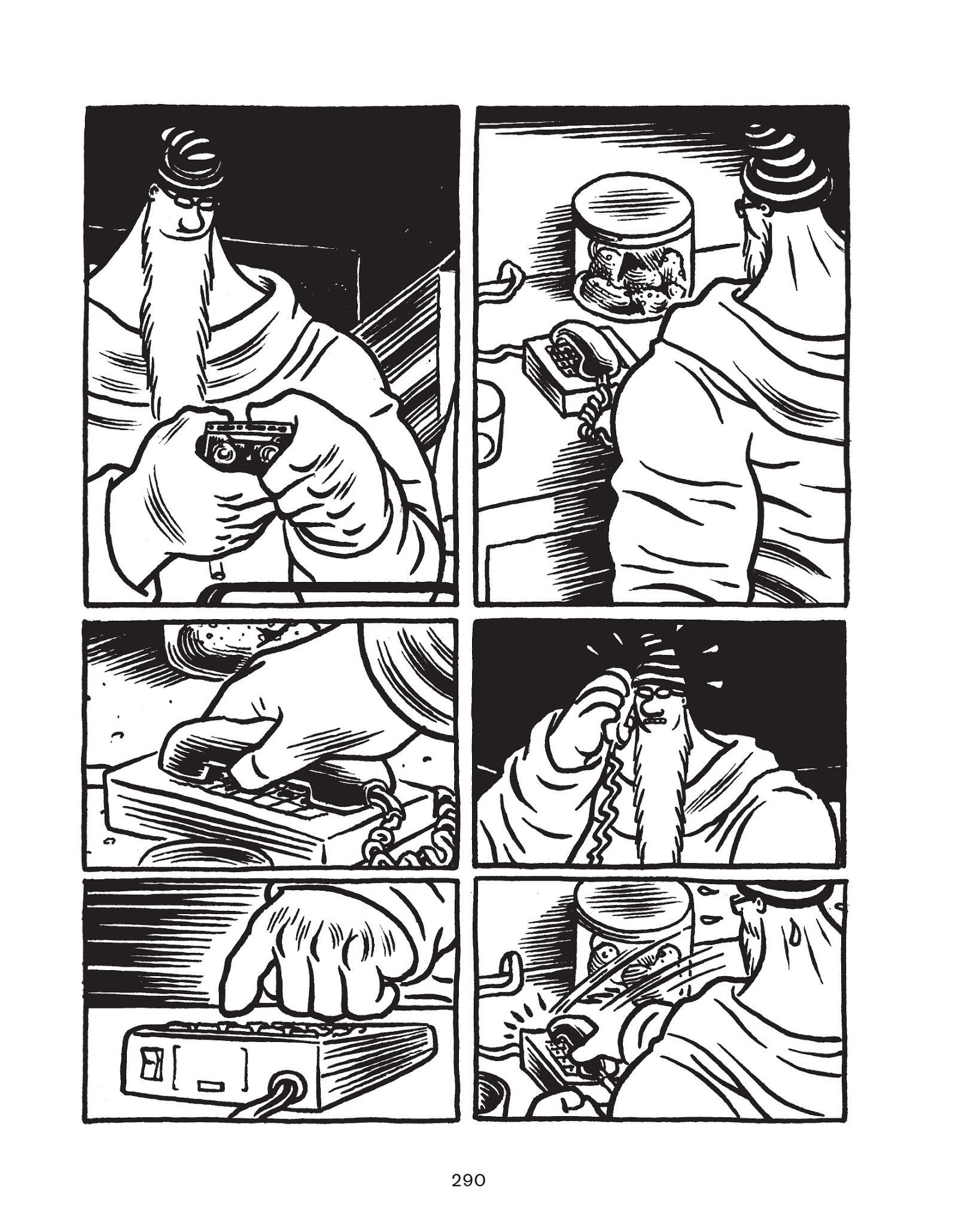 290