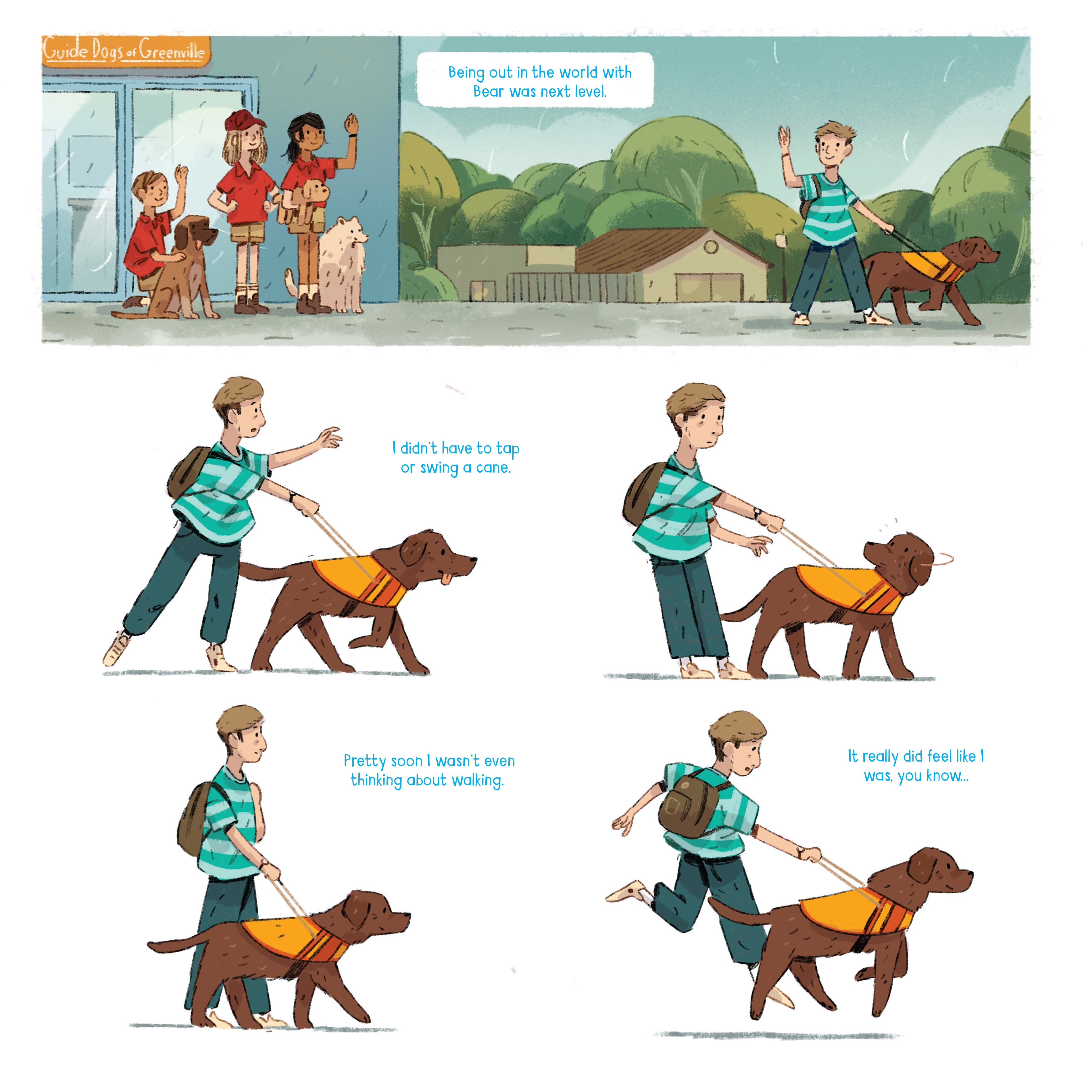 Guide Dogs of Greenville

Being out in the world with Bear was next level.

I didn't have to tap or swing a cane.

Pretty soon I wasn't even thinking about walking.

It really did feel like I was, you know...