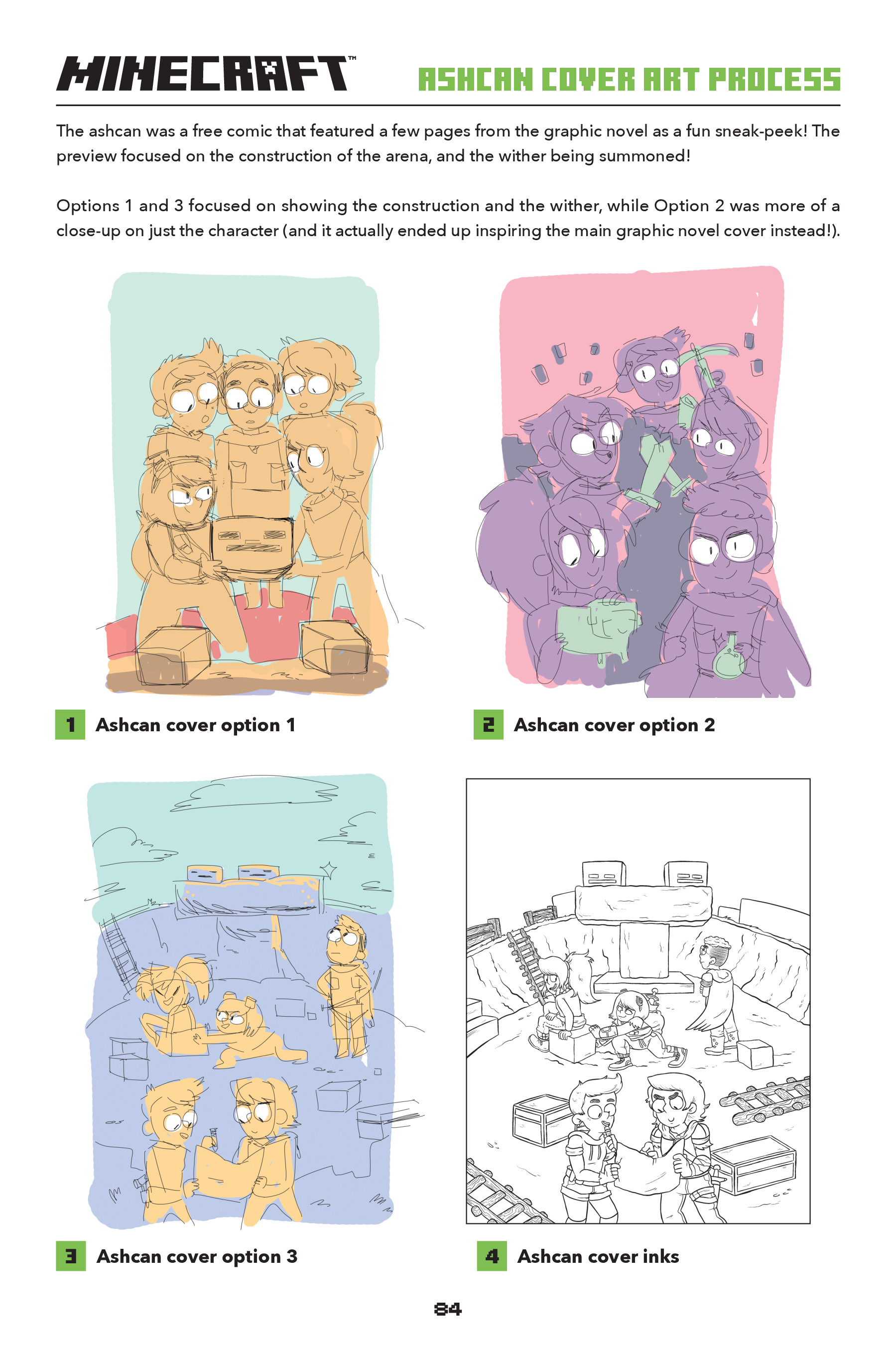 MINECRAFT™

ASHCAN COVER ART PROCESS

The ashcan was a free comic that featured a few pages from the graphic novel as a fun sneak-peek! The preview focused on the construction of the arena, and the wither being summoned!

Options 1 and 3 focused on showing the construction and the wither, while Option 2 was more of a close-up on just the character (and it actually ended up inspiring the main graphic novel cover instead!).

1 Ashcan cover option 1

2 Ashcan cover option 2

3 Ashcan cover option 3

4 Ashcan cover inks

84