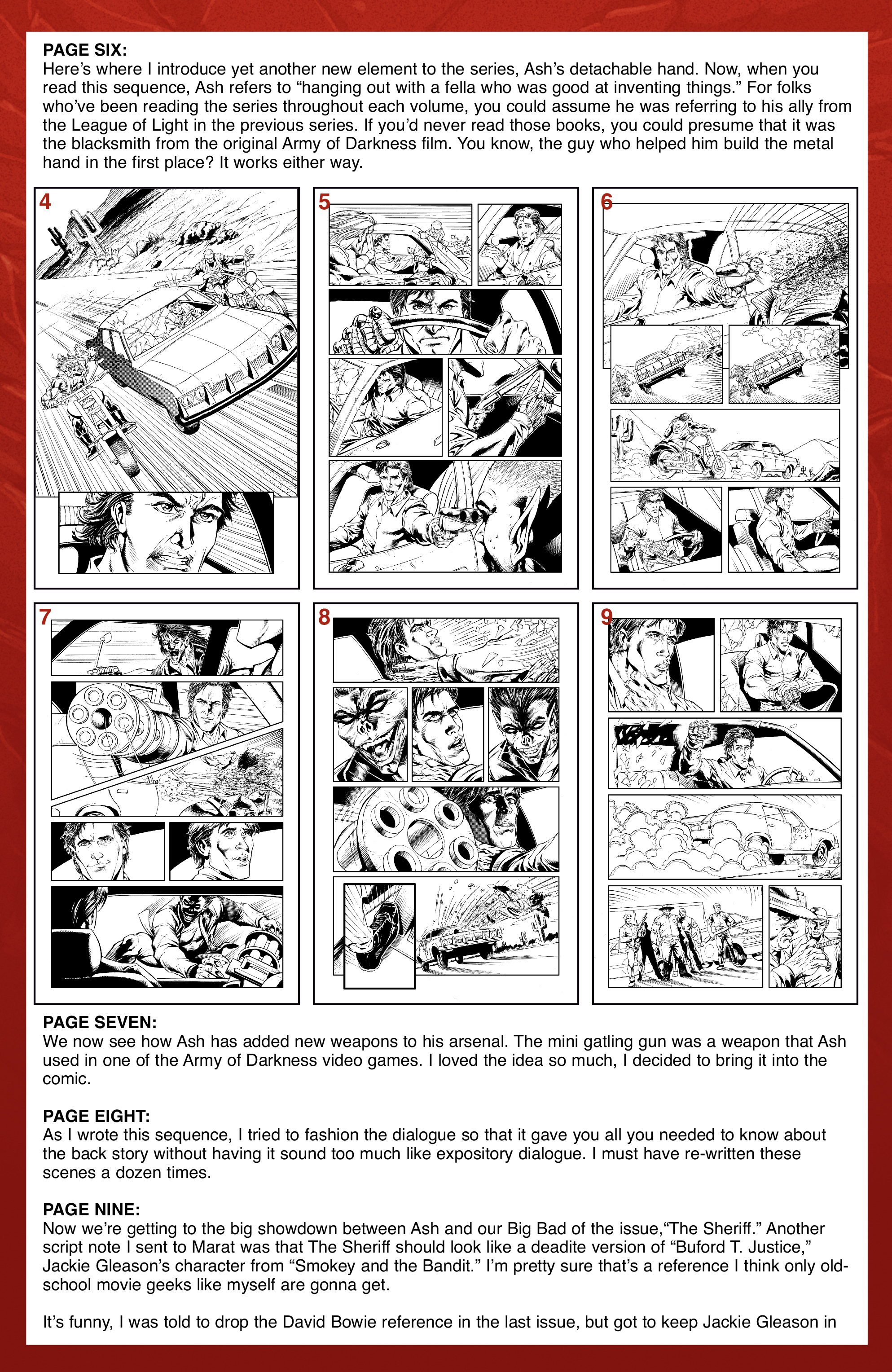 PAGE SIX:
Here's where I introduce yet another new element to the series, Ash's detachable hand. Now, when you read this sequence, Ash refers to "hanging out with a fella who was good at inventing things." For folks who've been reading the series throughout each volume, you could assume he was referring to his ally from the League of Light in the previous series. If you'd never read those books, you could presume that it was the blacksmith from the original Army of Darkness film. You know, the guy who helped him build the metal hand in the first place? It works either way.

4

5

6

7

8

9

PAGE SEVEN:
We now see how Ash has added new weapons to his arsenal. The mini gatling gun was a weapon that Ash used in one of the Army of Darkness video games. I loved the idea so much, I decided to bring it into the comic.

PAGE EIGHT:
As I wrote this sequence, I tried to fashion the dialogue so that it gave you all you needed to know about the back story without having it sound too much like expository dialogue. I must have re-written these scenes a dozen times.

PAGE NINE:
Now we're getting to the big showdown between Ash and our Big Bad of the issue,"The Sheriff." Another script note I sent to Marat was that The Sheriff should look like a deadite version of "Buford T. Justice," Jackie Gleason's character from "Smokey and the Bandit." I'm pretty sure that's a reference I think only old-school movie geeks like myself are gonna get.

It's funny, I was told to drop the David Bowie reference in the last issue, but got to keep Jackie Gleason in